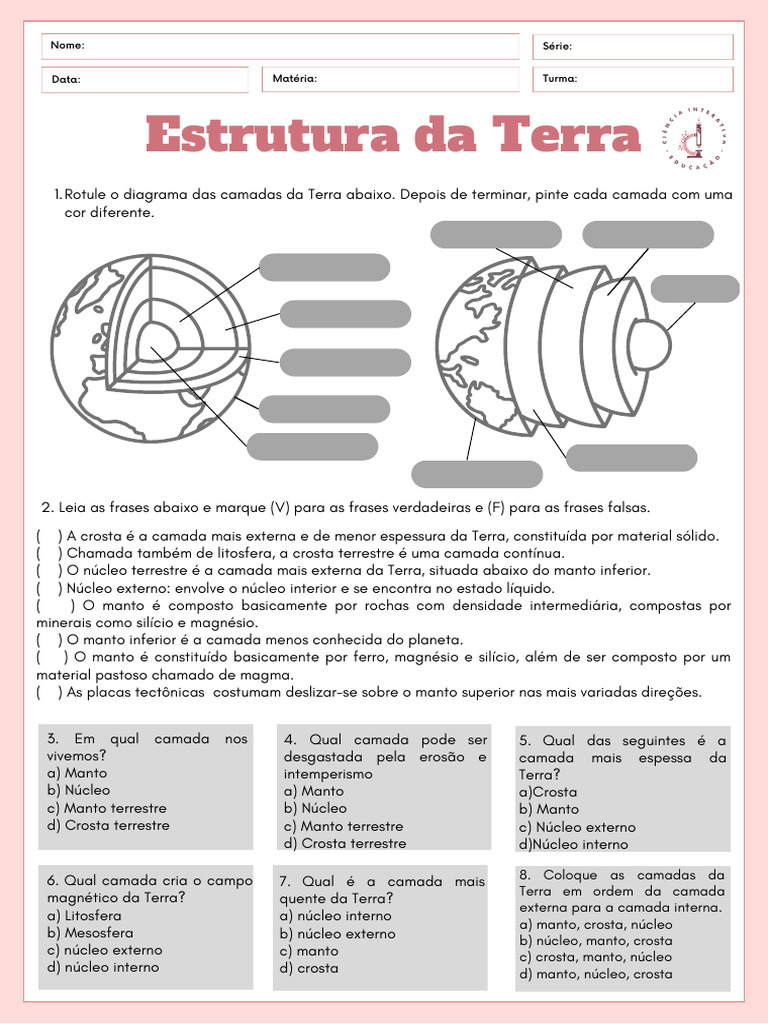 Nome:

Série:

Data:

Matéria:

Turma:

Estrutura da Terra

CIÊNCIA INTERATIVA EDUCAÇÃO

1. Rotule o diagrama das camadas da Terra abaixo. Depois de terminar, pinte cada camada com uma cor diferente.

2. Leia as frases abaixo e marque (V) para as frases verdadeiras e (F) para as frases falsas.

(   ) A crosta é a camada mais externa e de menor espessura da Terra, constituída por material sólido.
(   ) Chamada também de litosfera, a crosta terrestre é uma camada contínua.
(   ) O núcleo terrestre é a camada mais externa da Terra, situada abaixo do manto inferior.
(   ) Núcleo externo: envolve o núcleo interior e se encontra no estado líquido.
(   ) O manto é composto basicamente por rochas com densidade intermediária, compostas por minerais como silício e magnésio.
(   ) O manto inferior é a camada menos conhecida do planeta.
(   ) O manto é constituído basicamente por ferro, magnésio e silício, além de ser composto por um material pastoso chamado de magma.
(   ) As placas tectônicas costumam deslizar-se sobre o manto superior nas mais variadas direções.

3. Em qual camada nos vivemos?
a) Manto
b) Núcleo
c) Manto terrestre
d) Crosta terrestre

4. Qual camada pode ser desgastada pela erosão e intemperismo
a) Manto
b) Núcleo
c) Manto terrestre
d) Crosta terrestre

5. Qual das seguintes é a camada mais espessa da Terra?
a)Crosta
b) Manto
c) Núcleo externo
d)Núcleo interno

6. Qual camada cria o campo magnético da Terra?
a) Litosfera
b) Mesosfera
c) núcleo externo
d) núcleo interno

7. Qual é a camada mais quente da Terra?
a) núcleo interno
b) núcleo externo
c) manto
d) crosta

8. Coloque as camadas da Terra em ordem da camada externa para a camada interna.
a) manto, crosta, núcleo
b) núcleo, manto, crosta
c) crosta, manto, núcleo
d) manto, núcleo, crosta