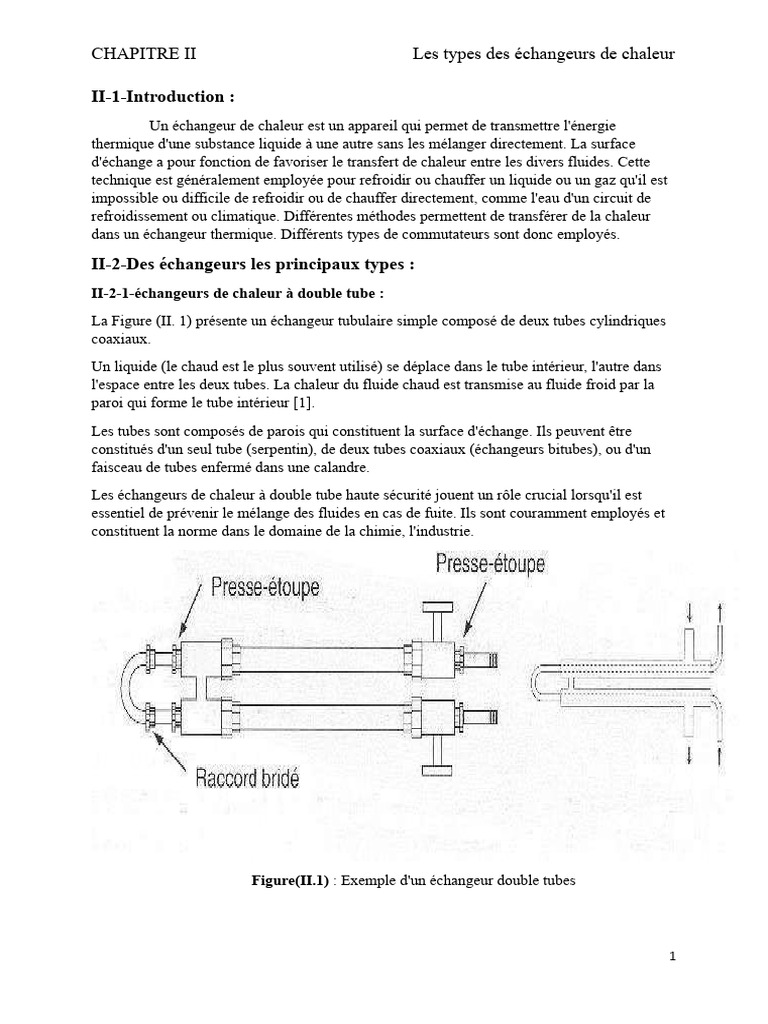 CHAPITRE II Les types des échangeurs de chaleur

II-1-Introduction :

Un échangeur de chaleur est un appareil qui permet de transmettre l'énergie thermique d'une substance liquide à une autre sans les mélanger directement. La surface d'échange a pour fonction de favoriser le transfert de chaleur entre les divers fluides. Cette technique est généralement employée pour refroidir ou chauffer un liquide ou un gaz qu'il est impossible ou difficile de refroidir ou de chauffer directement, comme l'eau d'un circuit de refroidissement ou climatique. Différentes méthodes permettent de transférer de la chaleur dans un échangeur thermique. Différents types de commutateurs sont donc employés.

II-2-Des échangeurs les principaux types :

II-2-1-échangeurs de chaleur à double tube :

La Figure (II. 1) présente un échangeur tubulaire simple composé de deux tubes cylindriques coaxiaux.

Un liquide (le chaud est le plus souvent utilisé) se déplace dans le tube intérieur, l'autre dans l'espace entre les deux tubes. La chaleur du fluide chaud est transmise au fluide froid par la paroi qui forme le tube intérieur [1].

Les tubes sont composés de parois qui constituent la surface d'échange. Ils peuvent être constitués d'un seul tube (serpentin), de deux tubes coaxiaux (échangeurs bitubes), ou d'un faisceau de tubes enfermé dans une calandre.

Les échangeurs de chaleur à double tube haute sécurité jouent un rôle crucial lorsqu'il est essentiel de prévenir le mélange des fluides en cas de fuite. Ils sont couramment employés et constituent la norme dans le domaine de la chimie, l'industrie.

Presse-étoupe

Presse-étoupe

Raccord bridé

Figure(II.1) : Exemple d'un échangeur double tubes

1