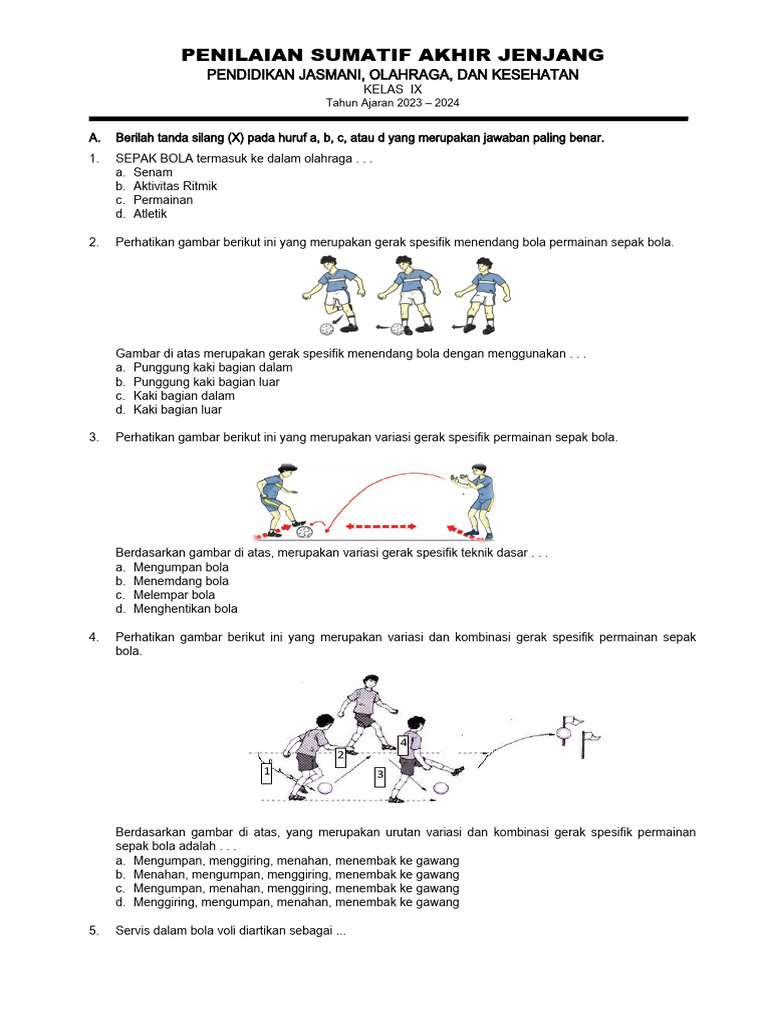 PENILAIAN SUMATIF AKHIR JENJANG
PENDIDIKAN JASMANI, OLAHRAGA, DAN KESEHATAN
KELAS IX
Tahun Ajaran 2023 – 2024

A. Berilah tanda silang (X) pada huruf a, b, c, atau d yang merupakan jawaban paling benar.

1. SEPAK BOLA termasuk ke dalam olahraga . . .
a. Senam
b. Aktivitas Ritmik
c. Permainan
d. Atletik

2. Perhatikan gambar berikut ini yang merupakan gerak spesifik menendang bola permainan sepak bola.

Gambar di atas merupakan gerak spesifik menendang bola dengan menggunakan . . .
a. Punggung kaki bagian dalam
b. Punggung kaki bagian luar
c. Kaki bagian dalam
d. Kaki bagian luar

3. Perhatikan gambar berikut ini yang merupakan variasi gerak spesifik permainan sepak bola.

Berdasarkan gambar di atas, merupakan variasi gerak spesifik teknik dasar . . .
a. Mengumpan bola
b. Menemdang bola
c. Melempar bola
d. Menghentikan bola

4. Perhatikan gambar berikut ini yang merupakan variasi dan kombinasi gerak spesifik permainan sepak bola.

1
2
3
4

Berdasarkan gambar di atas, yang merupakan urutan variasi dan kombinasi gerak spesifik permainan sepak bola adalah . . .
a. Mengumpan, menggiring, menahan, menembak ke gawang
b. Menahan, mengumpan, menggiring, menembak ke gawang
c. Mengumpan, menahan, menggiring, menembak ke gawang
d. Menggiring, mengumpan, menahan, menembak ke gawang

5. Servis dalam bola voli diartikan sebagai ...