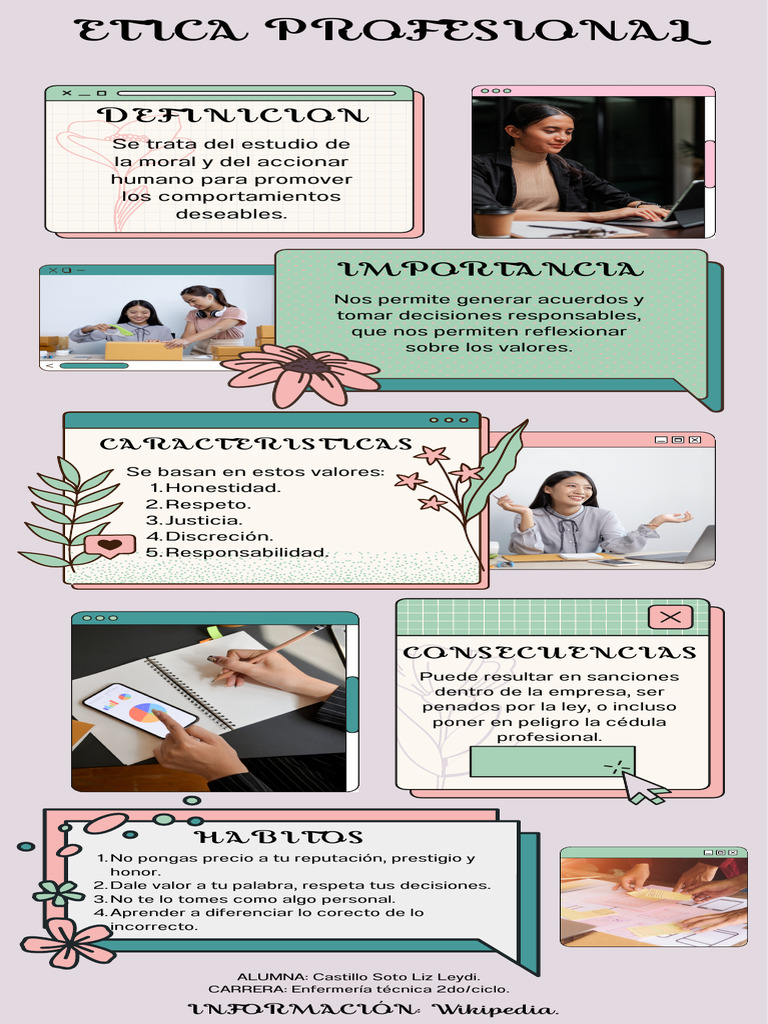 ETICA PROFESIONAL

DEFINICION

Se trata del estudio de la moral y del accionar humano para promover los comportamientos deseables.

IMPORTANCIA

Nos permite generar acuerdos y tomar decisiones responsables, que nos permiten reflexionar sobre los valores.

CARACTERISTICAS

Se basan en estos valores:
1. Honestidad.
2. Respeto.
3. Justicia.
4. Discreción.
5. Responsabilidad.

CONSECUENCIAS

Puede resultar en sanciones dentro de la empresa, ser penados por la ley, o incluso poner en peligro la cédula profesional.

HABITOS

1. No pongas precio a tu reputación, prestigio y honor.
2. Dale valor a tu palabra, respeta tus decisiones.
3. No te lo tomes como algo personal.
4. Aprender a diferenciar lo corecto de lo incorrecto.

ALUMNA: Castillo Soto Liz Leydi.
CARRERA: Enfermería técnica 2do/ciclo.

INFORMACIÓN: Wikipedia.