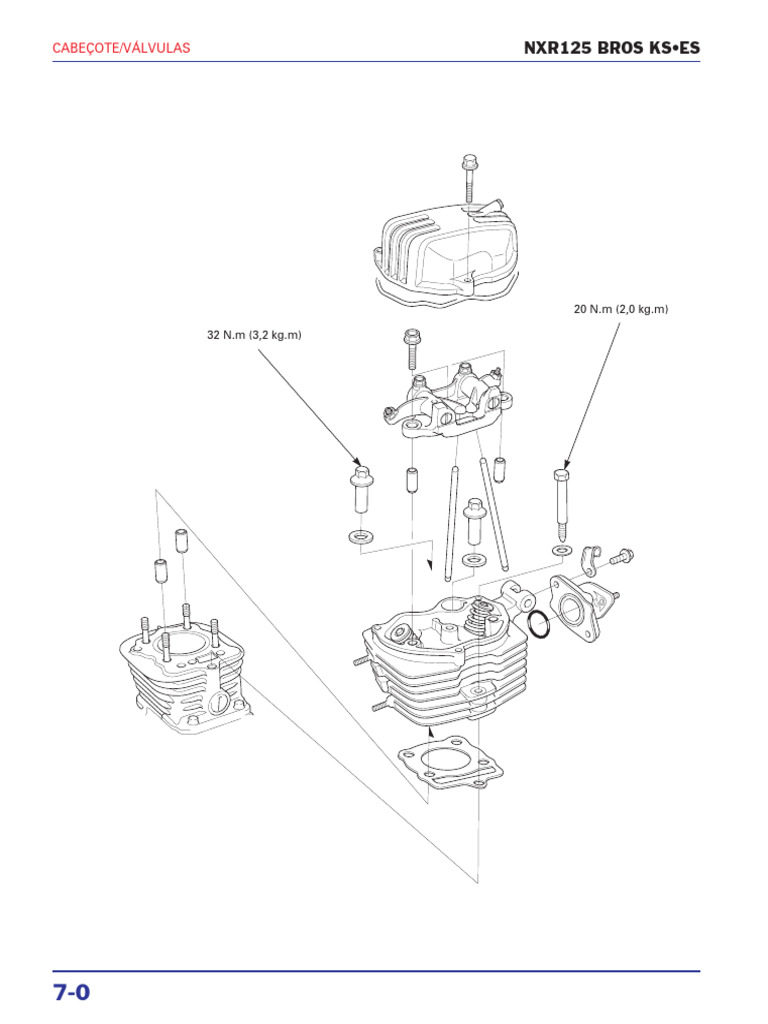 CABEÇOTE/VÁLVULAS

NXR125 BROS KS•ES

20 N.m (2,0 kg.m)

32 N.m (3,2 kg.m)

7-0