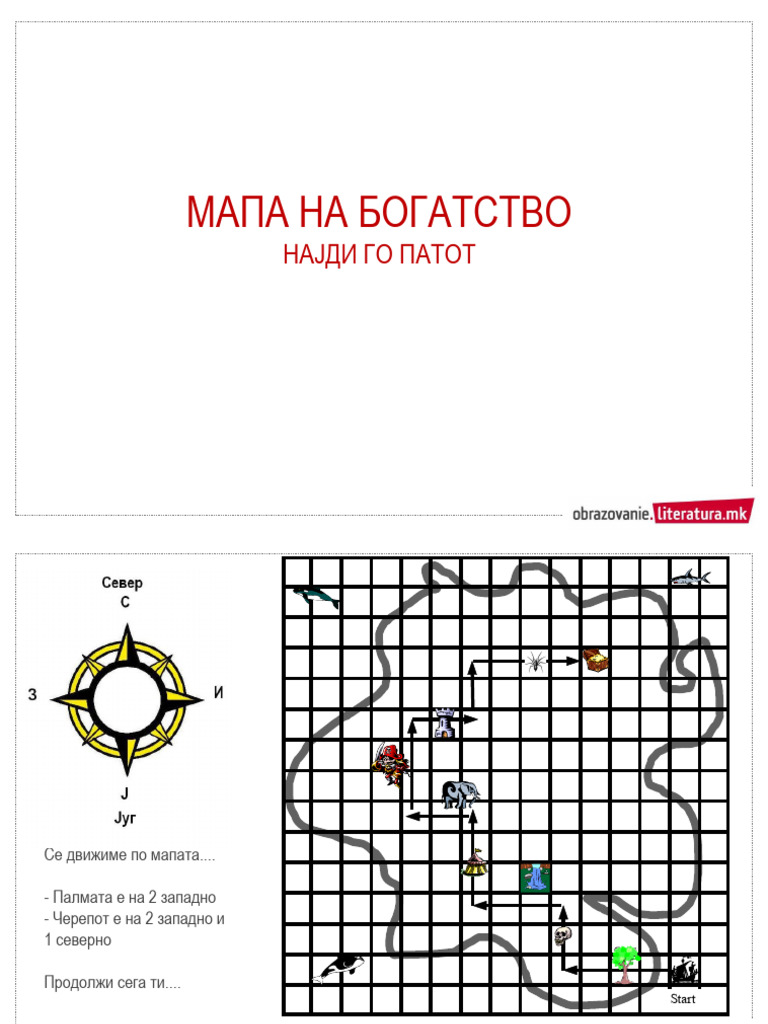 МАПА НА БОГАТСТВО
НАЈДИ ГО ПАТОТ

obrazovanie.literatura.mk

Север
С
З
И
Ј
Југ

Се движиме по мапата....

- Палмата е на 2 западно
- Черепот е на 2 западно и 1 северно

Продолжи сега ти....

Start