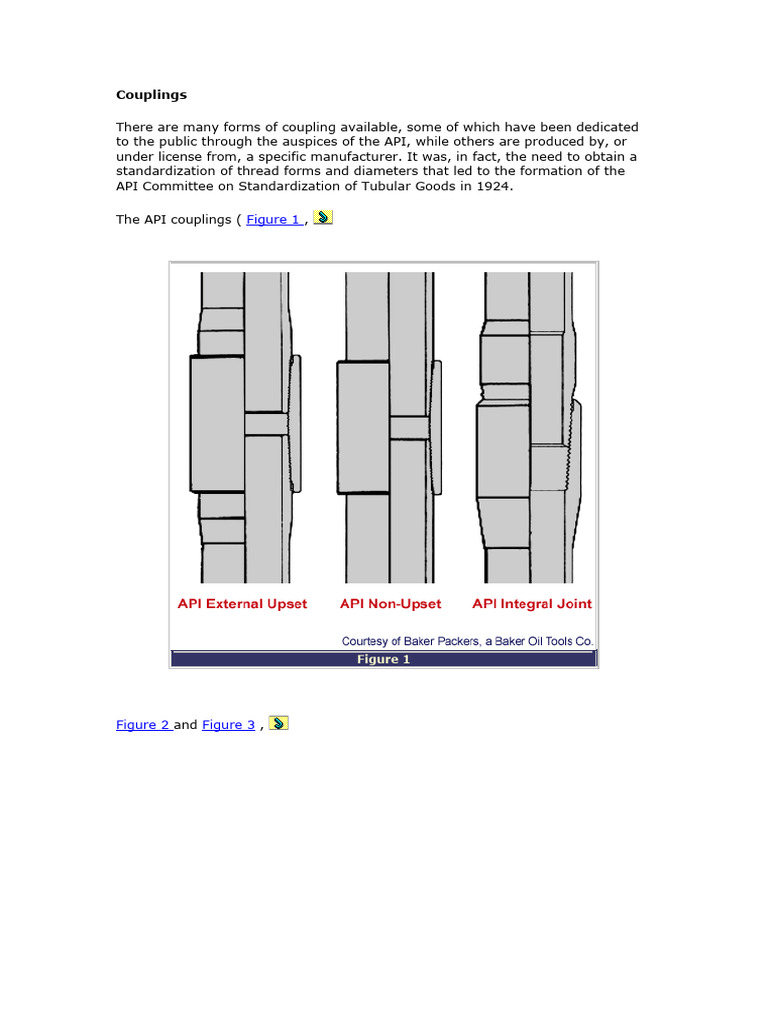 Couplings

There are many forms of coupling available, some of which have been dedicated to the public through the auspices of the API, while others are produced by, or under license from, a specific manufacturer. It was, in fact, the need to obtain a standardization of thread forms and diameters that led to the formation of the API Committee on Standardization of Tubular Goods in 1924.

The API couplings ( Figure 1 ,

API External Upset API Non-Upset API Integral Joint

Courtesy of Baker Packers, a Baker Oil Tools Co.

Figure 1

Figure 2 and Figure 3 ,