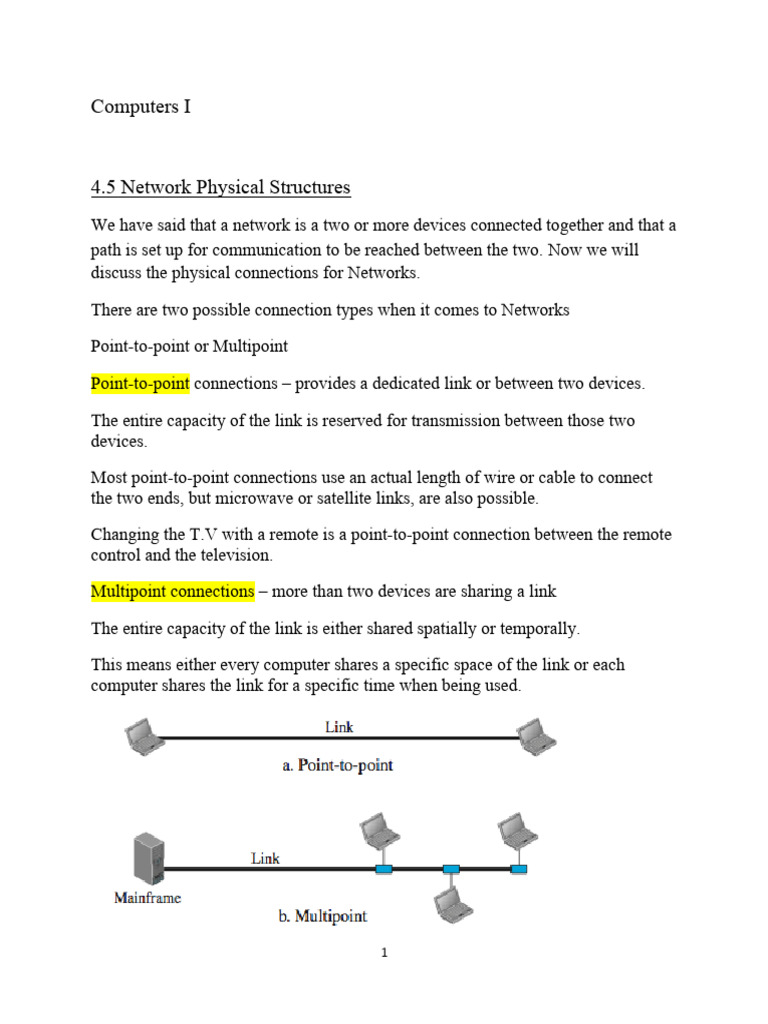 Computers I

4.5 Network Physical Structures

We have said that a network is a two or more devices connected together and that a path is set up for communication to be reached between the two. Now we will discuss the physical connections for Networks.

There are two possible connection types when it comes to Networks

Point-to-point or Multipoint

Point-to-point connections – provides a dedicated link or between two devices.

The entire capacity of the link is reserved for transmission between those two devices.

Most point-to-point connections use an actual length of wire or cable to connect the two ends, but microwave or satellite links, are also possible.

Changing the T.V with a remote is a point-to-point connection between the remote control and the television.

Multipoint connections – more than two devices are sharing a link

The entire capacity of the link is either shared spatially or temporally.

This means either every computer shares a specific space of the link or each computer shares the link for a specific time when being used.

Link

a. Point-to-point

Link

Mainframe

b. Multipoint

1