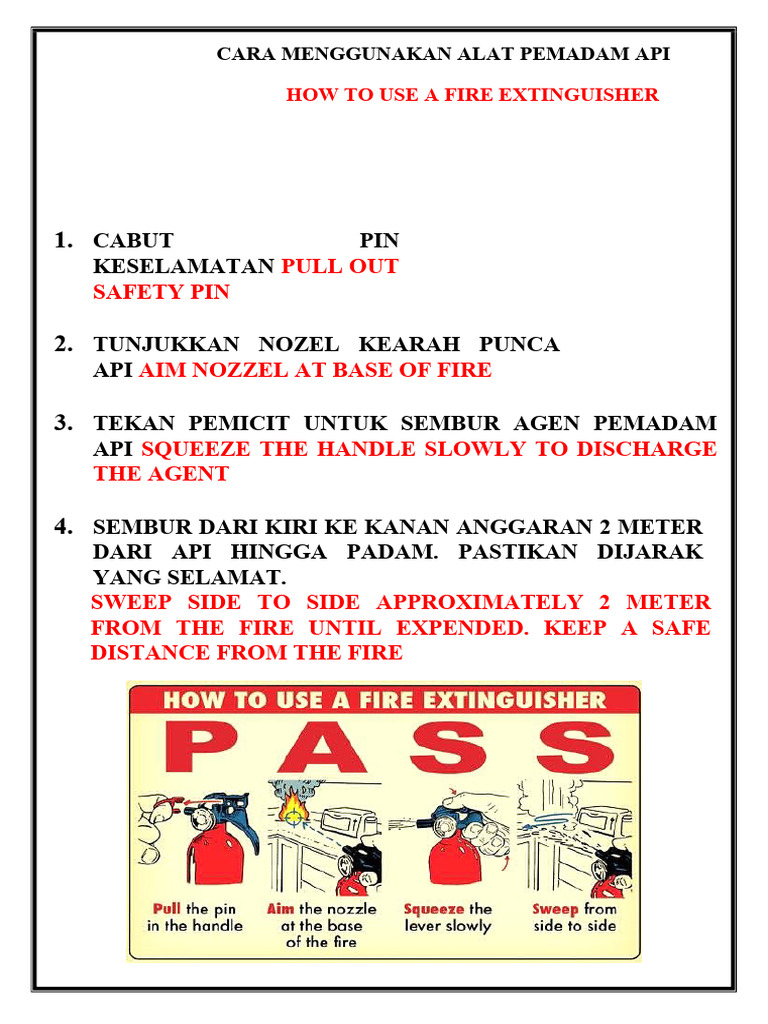 CARA MENGGUNAKAN ALAT PEMADAM API

HOW TO USE A FIRE EXTINGUISHER

1. CABUT PIN KESELAMATAN PULL OUT SAFETY PIN

2. TUNJUKKAN NOZEL KEARAH PUNCA API AIM NOZZEL AT BASE OF FIRE

3. TEKAN PEMICIT UNTUK SEMBUR AGEN PEMADAM API SQUEEZE THE HANDLE SLOWLY TO DISCHARGE THE AGENT

4. SEMBUR DARI KIRI KE KANAN ANGGARAN 2 METER DARI API HINGGA PADAM. PASTIKAN DIJARAK YANG SELAMAT.
SWEEP SIDE TO SIDE APPROXIMATELY 2 METER FROM THE FIRE UNTIL EXPENDED. KEEP A SAFE DISTANCE FROM THE FIRE

HOW TO USE A FIRE EXTINGUISHER

P A S S

Pull the pin in the handle

Aim the nozzle at the base of the fire

Squeeze the lever slowly

Sweep from side to side