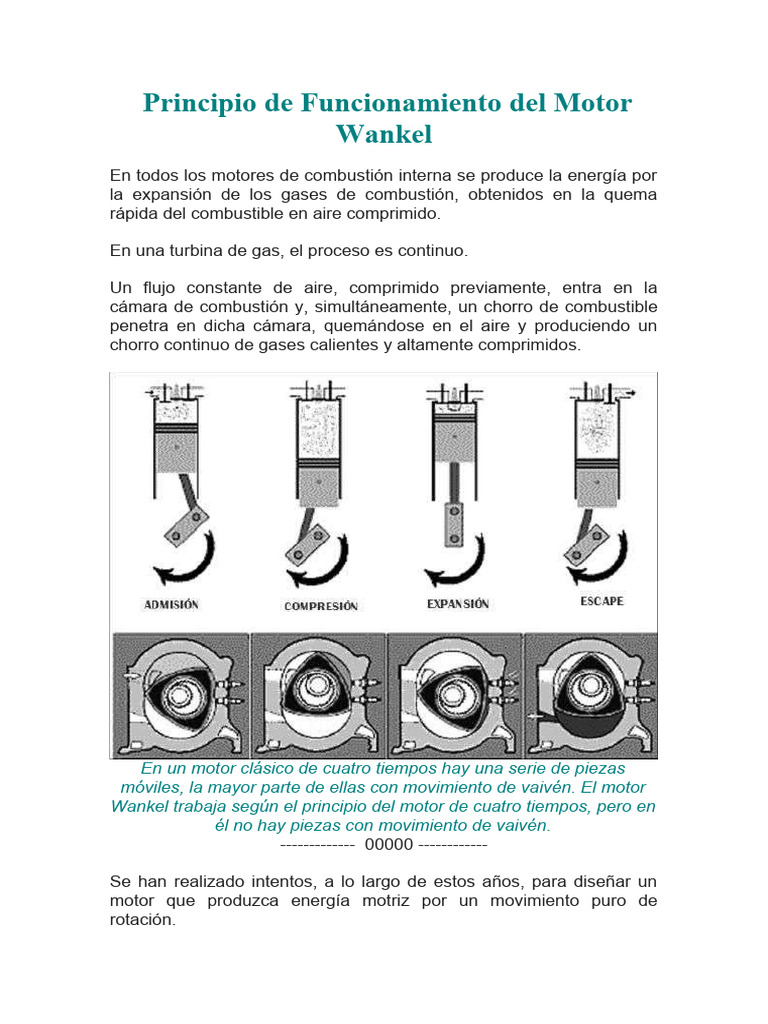 Principio de Funcionamiento del Motor Wankel

En todos los motores de combustión interna se produce la energía por la expansión de los gases de combustión, obtenidos en la quema rápida del combustible en aire comprimido.

En una turbina de gas, el proceso es continuo.

Un flujo constante de aire, comprimido previamente, entra en la cámara de combustión y, simultáneamente, un chorro de combustible penetra en dicha cámara, quemándose en el aire y produciendo un chorro continuo de gases calientes y altamente comprimidos.

ADMISIÓN
COMPRESIÓN
EXPANSIÓN
ESCAPE

En un motor clásico de cuatro tiempos hay una serie de piezas móviles, la mayor parte de ellas con movimiento de vaivén. El motor Wankel trabaja según el principio del motor de cuatro tiempos, pero en él no hay piezas con movimiento de vaivén.
------------- 00000 ------------

Se han realizado intentos, a lo largo de estos años, para diseñar un motor que produzca energía motriz por un movimiento puro de rotación.