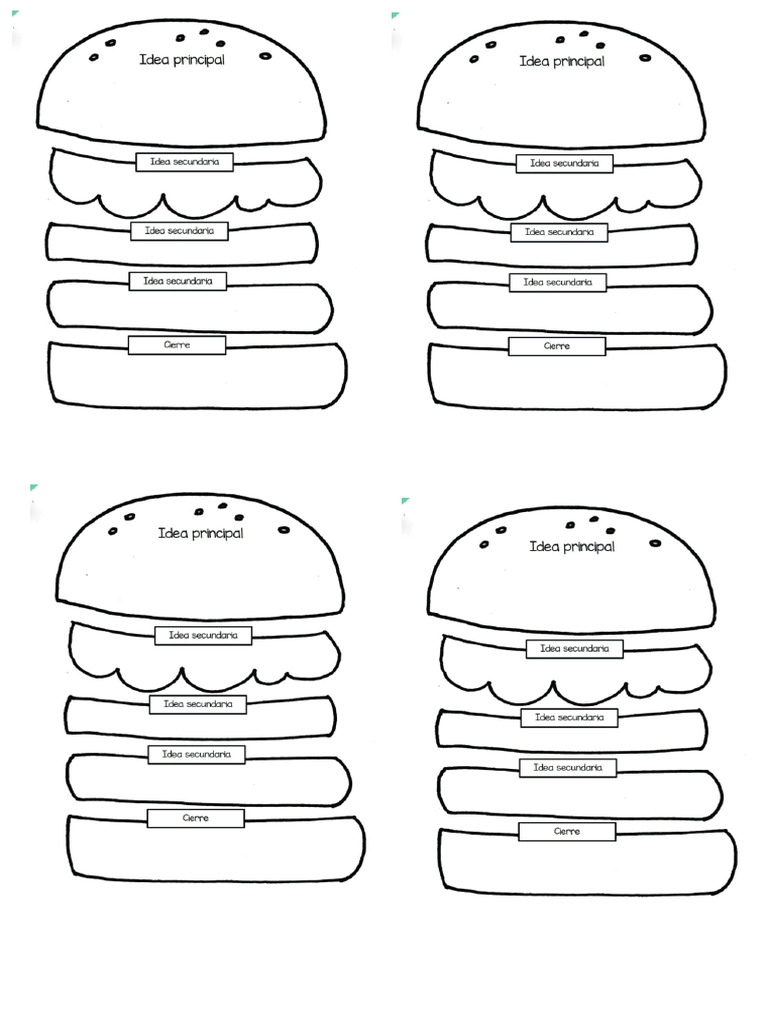 Idea principal

Idea secundaria

Idea secundaria

Idea secundaria

Cierre

Idea principal

Idea secundaria

Idea secundaria

Idea secundaria

Cierre

Idea principal

Idea secundaria

Idea secundaria

Idea secundaria

Cierre

Idea principal

Idea secundaria

Idea secundaria

Idea secundaria

Cierre