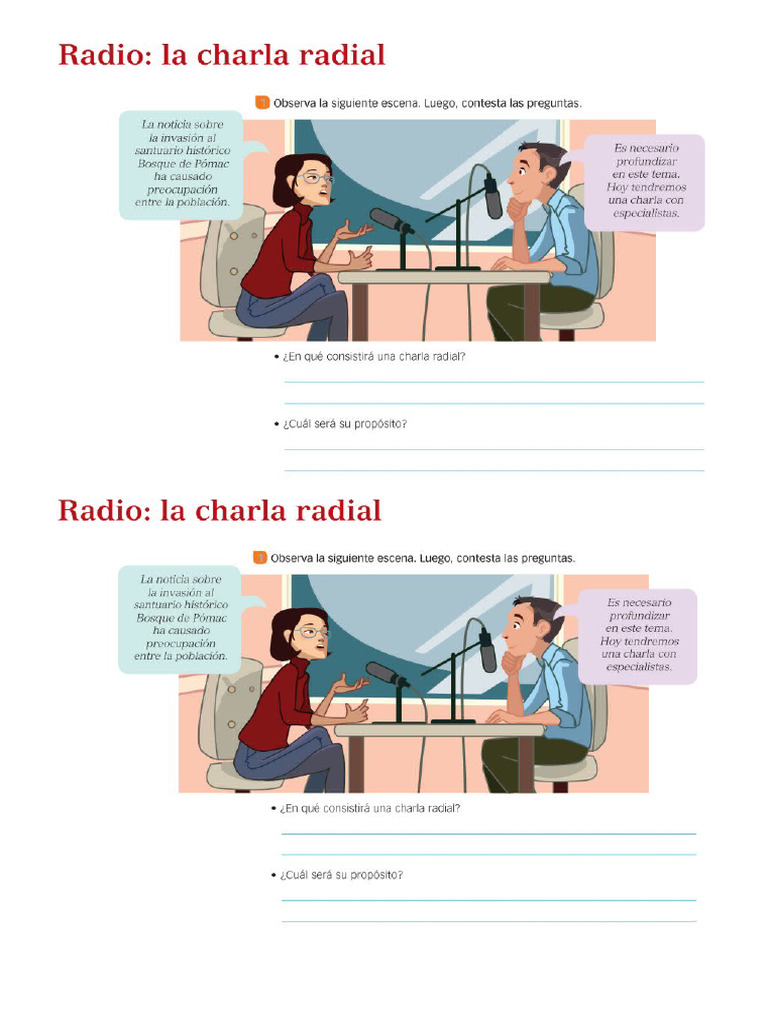 Radio: la charla radial

1 Observa la siguiente escena. Luego, contesta las preguntas.

La noticia sobre la invasión al santuario histórico Bosque de Pómac ha causado preocupación entre la población.

Es necesario profundizar en este tema. Hoy tendremos una charla con especialistas.

• ¿En qué consistirá una charla radial?

• ¿Cuál será su propósito?

Radio: la charla radial

1 Observa la siguiente escena. Luego, contesta las preguntas.

La noticia sobre la invasión al santuario histórico Bosque de Pómac ha causado preocupación entre la población.

Es necesario profundizar en este tema. Hoy tendremos una charla con especialistas.

• ¿En qué consistirá una charla radial?

• ¿Cuál será su propósito?