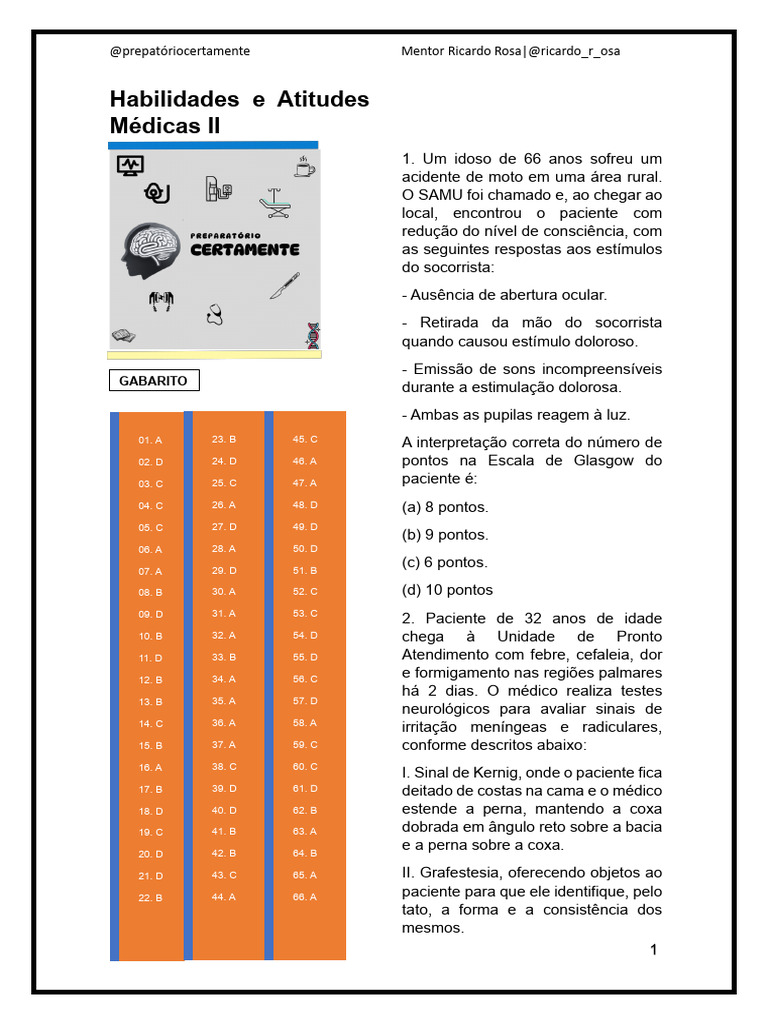 @prepatóriocertamente

Mentor Ricardo Rosa|@ricardo_r_osa

Habilidades e Atitudes Médicas II

PREPARATÓRIO CERTAMENTE

GABARITO

01. A
02. D
03. C
04. C
05. C
06. A
07. A
08. B
09. D
10. B
11. D
12. B
13. B
14. C
15. B
16. A
17. B
18. D
19. C
20. D
21. D
22. B

23. B
24. D
25. C
26. A
27. D
28. A
29. D
30. A
31. A
32. A
33. B
34. A
35. A
36. A
37. A
38. C
39. D
40. D
41. B
42. B
43. C
44. A

45. C
46. A
47. A
48. D
49. D
50. D
51. B
52. C
53. C
54. D
55. D
56. C
57. D
58. A
59. C
60. C
61. D
62. B
63. A
64. B
65. A
66. A

1. Um idoso de 66 anos sofreu um acidente de moto em uma área rural. O SAMU foi chamado e, ao chegar ao local, encontrou o paciente com redução do nível de consciência, com as seguintes respostas aos estímulos do socorrista:

- Ausência de abertura ocular.

- Retirada da mão do socorrista quando causou estímulo doloroso.

- Emissão de sons incompreensíveis durante a estimulação dolorosa.

- Ambas as pupilas reagem à luz.

A interpretação correta do número de pontos na Escala de Glasgow do paciente é:

(a) 8 pontos.

(b) 9 pontos.

(c) 6 pontos.

(d) 10 pontos

2. Paciente de 32 anos de idade chega à Unidade de Pronto Atendimento com febre, cefaleia, dor e formigamento nas regiões palmares há 2 dias. O médico realiza testes neurológicos para avaliar sinais de irritação meníngeas e radiculares, conforme descritos abaixo:

I. Sinal de Kernig, onde o paciente fica deitado de costas na cama e o médico estende a perna, mantendo a coxa dobrada em ângulo reto sobre a bacia e a perna sobre a coxa.

II. Grafestesia, oferecendo objetos ao paciente para que ele identifique, pelo tato, a forma e a consistência dos mesmos.

1