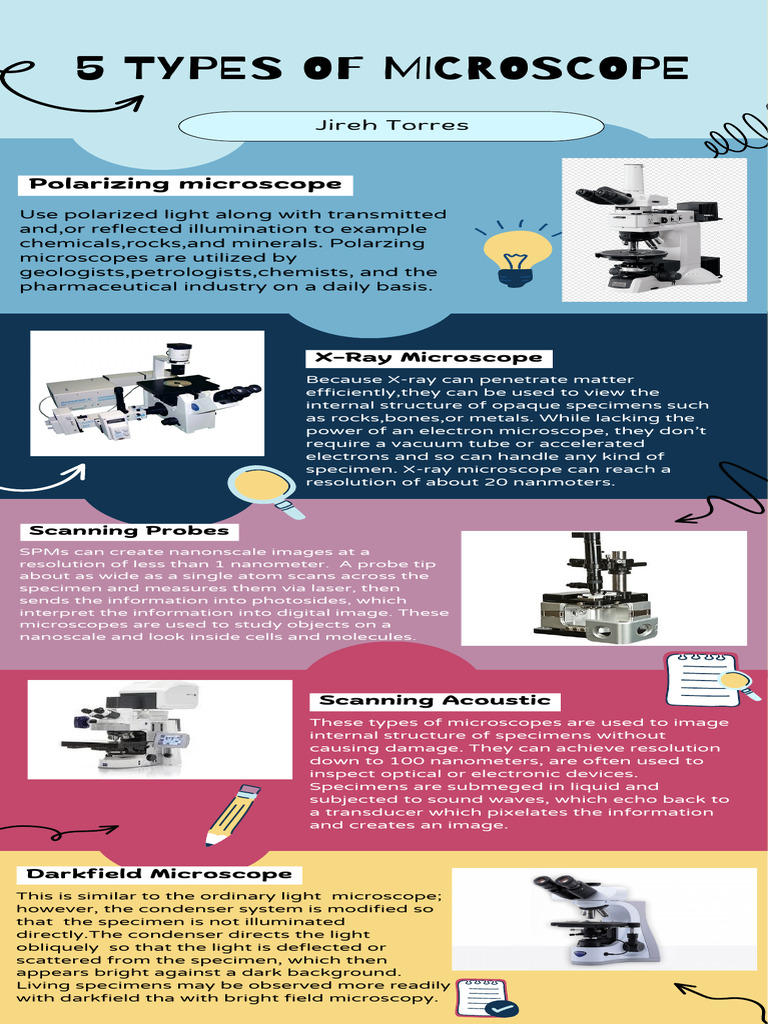 5 TYPES OF MICROSCOPE

Jireh Torres

Polarizing microscope

Use polarized light along with transmitted and,or reflected illumination to example chemicals,rocks,and minerals. Polarzing microscopes are utilized by geologists,petrologists,chemists, and the pharmaceutical industry on a daily basis.

X-Ray Microscope

Because X-ray can penetrate matter efficiently,they can be used to view the internal structure of opaque specimens such as rocks,bones,or metals. While lacking the power of an electron microscope, they don't require a vacuum tube or accelerated electrons and so can handle any kind of specimen. X-ray microscope can reach a resolution of about 20 nanmoters.

Scanning Probes

SPMs can create nanonscale images at a resolution of less than 1 nanometer. A probe tip about as wide as a single atom scans across the specimen and measures them via laser, then sends the information into photosides, which interpret the information into digital image. These microscopes are used to study objects on a nanoscale and look inside cells and molecules.

Scanning Acoustic

These types of microscopes are used to image internal structure of specimens without causing damage. They can achieve resolution down to 100 nanometers, are often used to inspect optical or electronic devices. Specimens are submeged in liquid and subjected to sound waves, which echo back to a transducer which pixelates the information and creates an image.

Darkfield Microscope

This is similar to the ordinary light microscope; however, the condenser system is modified so that the specimen is not illuminated directly.The condenser directs the light obliquely so that the light is deflected or scattered from the specimen, which then appears bright against a dark background. Living specimens may be observed more readily with darkfield tha with bright field microscopy.