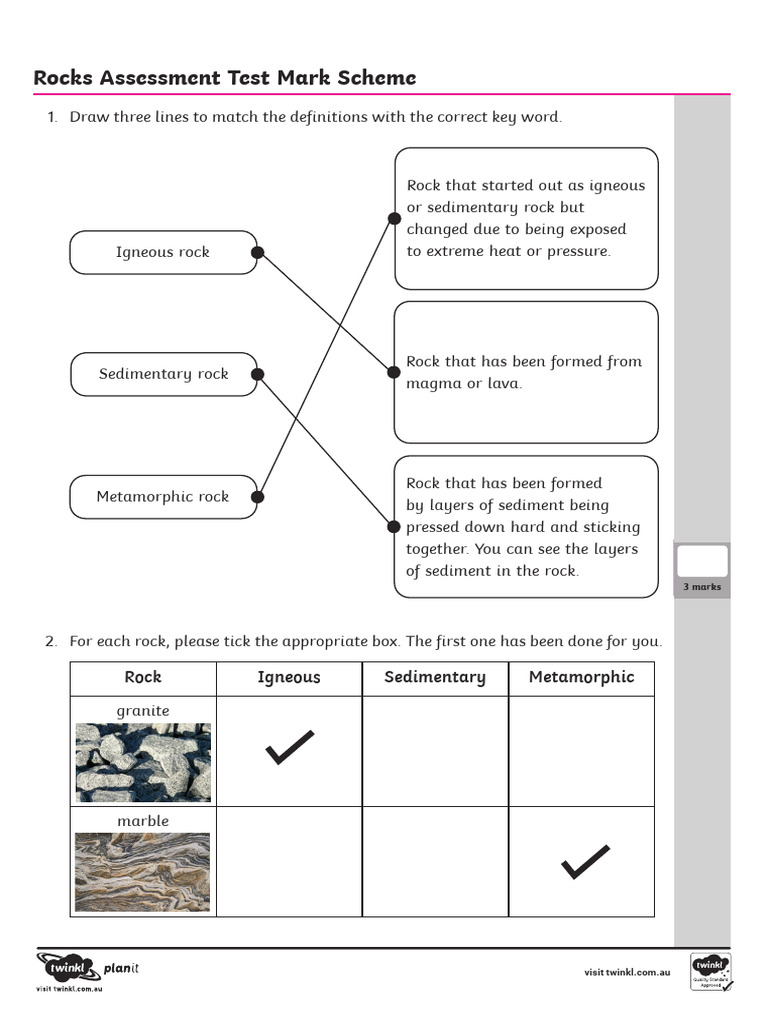 Rocks Assessment Test Mark Scheme

1. Draw three lines to match the definitions with the correct key word.

Igneous rock

Sedimentary rock

Metamorphic rock

Rock that started out as igneous or sedimentary rock but changed due to being exposed to extreme heat or pressure.

Rock that has been formed from magma or lava.

Rock that has been formed by layers of sediment being pressed down hard and sticking together. You can see the layers of sediment in the rock.

3 marks

2. For each rock, please tick the appropriate box. The first one has been done for you.

| Rock | Igneous | Sedimentary | Metamorphic |
|---|---|---|---|
| granite | ✓ | | |
| marble | | | ✓ |

twinkl planit
visit twinkl.com.au

visit twinkl.com.au

twinkl Quality Standard Approved