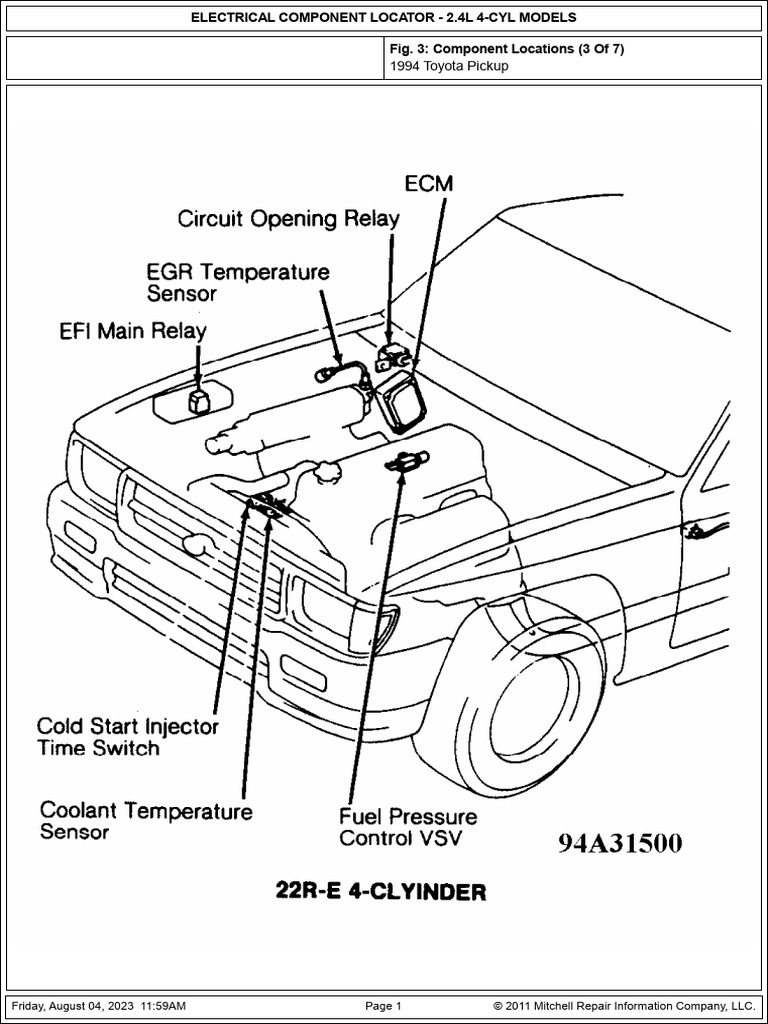 ELECTRICAL COMPONENT LOCATOR - 2.4L 4-CYL MODELS

Fig. 3: Component Locations (3 Of 7)
1994 Toyota Pickup

ECM

Circuit Opening Relay

EGR Temperature Sensor

EFI Main Relay

Cold Start Injector Time Switch

Coolant Temperature Sensor

Fuel Pressure Control VSV

94A31500

22R-E 4-CLYINDER

Friday, August 04, 2023 11:59AM

Page 1

© 2011 Mitchell Repair Information Company, LLC.