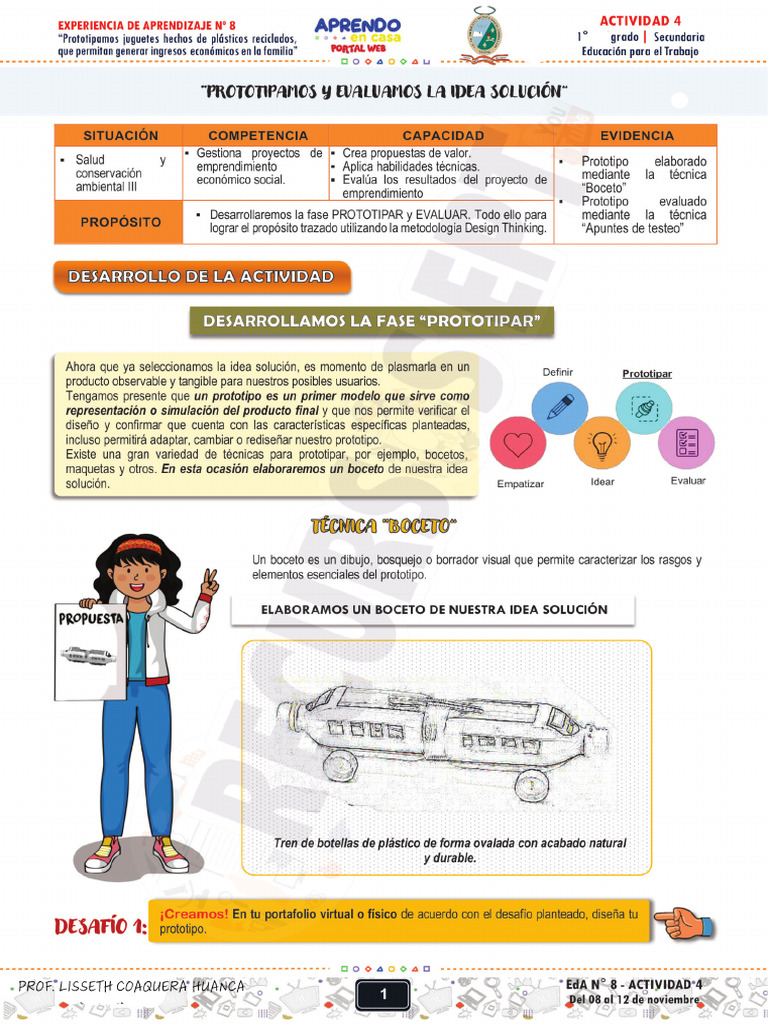 EXPERIENCIA DE APRENDIZAJE N° 8
"Prototipamos juguetes hechos de plásticos reciclados, que permitan generar ingresos económicos en la familia"

APRENDO en casa PORTAL WEB

ACTIVIDAD 4
1° grado | Secundaria
Educación para el Trabajo

"PROTOTIPAMOS Y EVALUAMOS LA IDEA SOLUCIÓN"

| SITUACIÓN | COMPETENCIA | CAPACIDAD | EVIDENCIA |
|---|---|---|---|
| ▪ Salud y conservación ambiental III | ▪ Gestiona proyectos de emprendimiento económico social. | ▪ Crea propuestas de valor. ▪ Aplica habilidades técnicas. ▪ Evalúa los resultados del proyecto de emprendimiento | ▪ Prototipo elaborado mediante la técnica "Boceto" ▪ Prototipo evaluado mediante la técnica "Apuntes de testeo" |
| PROPÓSITO | ▪ Desarrollaremos la fase PROTOTIPAR y EVALUAR. Todo ello para lograr el propósito trazado utilizando la metodología Design Thinking. | | |

DESARROLLO DE LA ACTIVIDAD

DESARROLLAMOS LA FASE "PROTOTIPAR"

Ahora que ya seleccionamos la idea solución, es momento de plasmarla en un producto observable y tangible para nuestros posibles usuarios.
Tengamos presente que un prototipo es un primer modelo que sirve como representación o simulación del producto final y que nos permite verificar el diseño y confirmar que cuenta con las características específicas planteadas, incluso permitirá adaptar, cambiar o rediseñar nuestro prototipo.
Existe una gran variedad de técnicas para prototipar, por ejemplo, bocetos, maquetas y otros. En esta ocasión elaboraremos un boceto de nuestra idea solución.

Definir
Prototipar
Empatizar
Idear
Evaluar

TÉCNICA "BOCETO"

Un boceto es un dibujo, bosquejo o borrador visual que permite caracterizar los rasgos y elementos esenciales del prototipo.

PROPUESTA

ELABORAMOS UN BOCETO DE NUESTRA IDEA SOLUCIÓN

Tren de botellas de plástico de forma ovalada con acabado natural y durable.

DESAFÍO 1: ¡Creamos! En tu portafolio virtual o físico de acuerdo con el desafío planteado, diseña tu prototipo.

PROF. LISSETH COAQUERA HUANCA
1
EdA N° 8 - ACTIVIDAD 4
Del 08 al 12 de noviembre