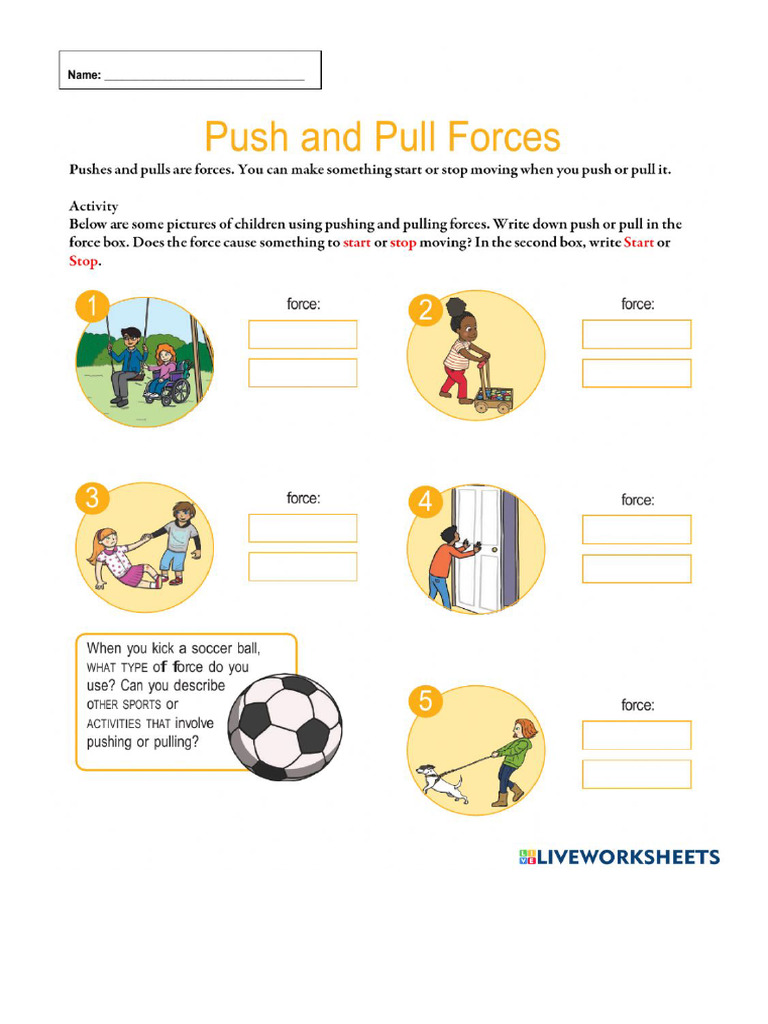 Name: ______________________________

Push and Pull Forces

Pushes and pulls are forces. You can make something start or stop moving when you push or pull it.

Activity
Below are some pictures of children using pushing and pulling forces. Write down push or pull in the force box. Does the force cause something to start or stop moving? In the second box, write Start or Stop.

1
force:

2
force:

3
force:

4
force:

When you kick a soccer ball, WHAT TYPE of force do you use? Can you describe OTHER SPORTS or ACTIVITIES THAT involve pushing or pulling?

5
force:

LIVEWORKSHEETS