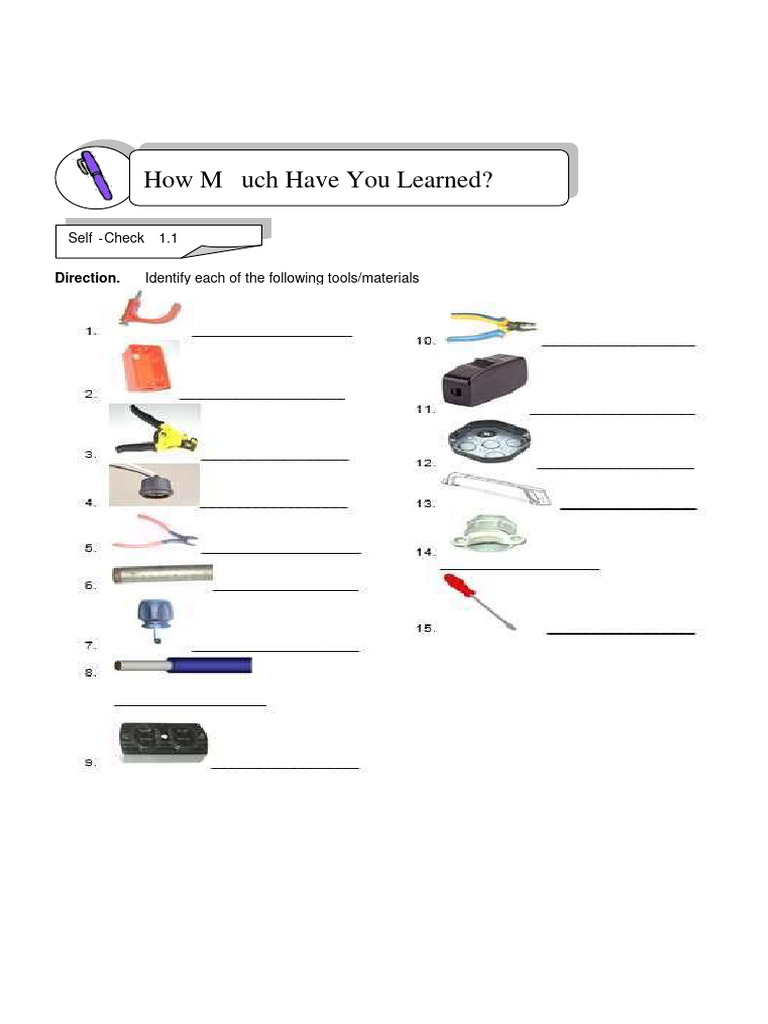 How M uch Have You Learned?

Self -Check 1.1

**Direction.** Identify each of the following tools/materials

1. ____________________

2. ____________________

3. ____________________

4. ____________________

5. ____________________

6. ____________________

7. ____________________

8. ____________________

9. ____________________

10. ____________________

11. ____________________

12. ____________________

13. ____________________

14. ____________________

15. ____________________