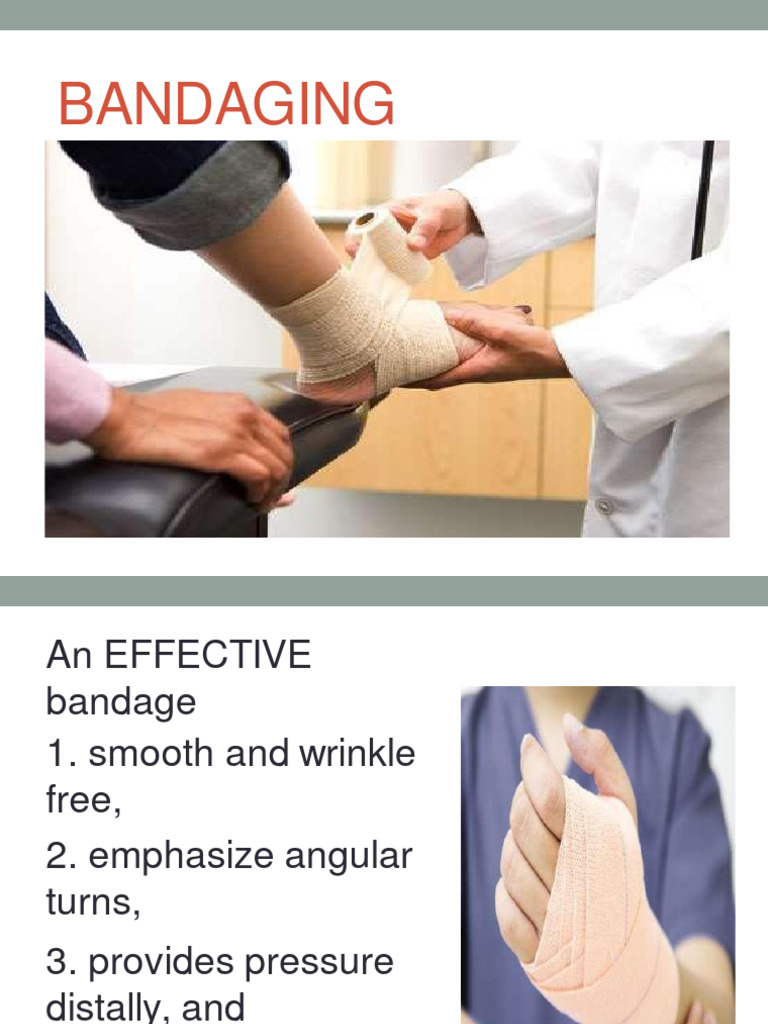 BANDAGING

An EFFECTIVE bandage

1. smooth and wrinkle free,

2. emphasize angular turns,

3. provides pressure distally, and