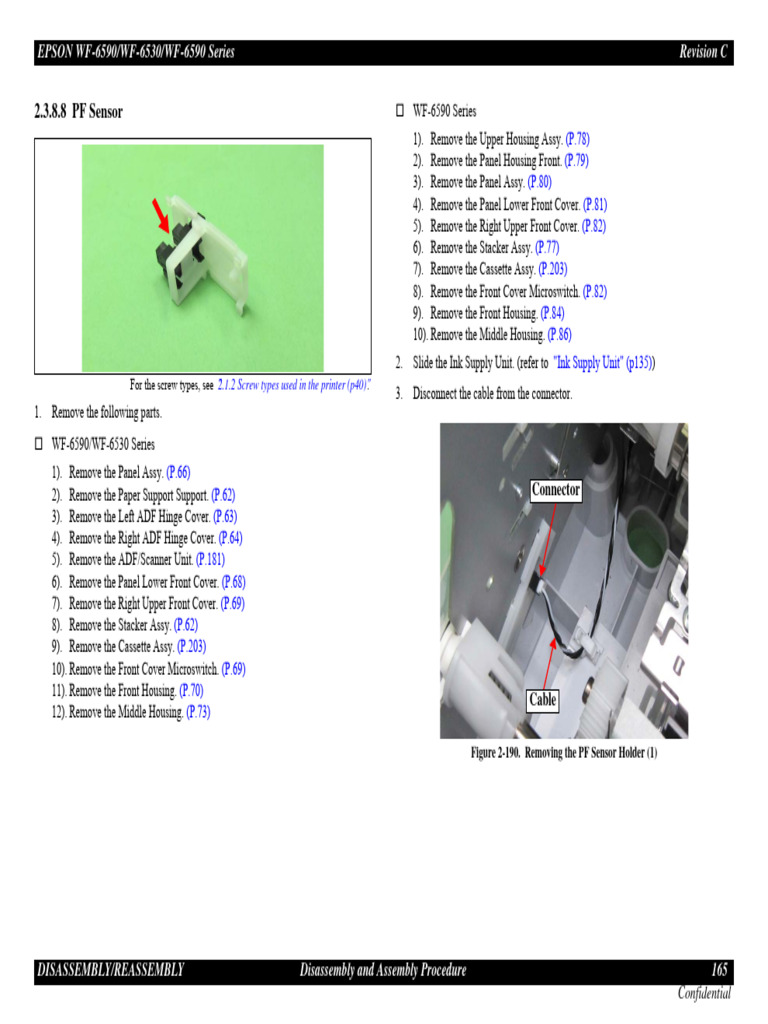 EPSON WF-6590/WF-6530/WF-6590 Series Revision C

2.3.8.8 PF Sensor

For the screw types, see 2.1.2 Screw types used in the printer (p40)".

1. Remove the following parts.

☐ WF-6590/WF-6530 Series

1). Remove the Panel Assy. (P.66)
2). Remove the Paper Support Support. (P.62)
3). Remove the Left ADF Hinge Cover. (P.63)
4). Remove the Right ADF Hinge Cover. (P.64)
5). Remove the ADF/Scanner Unit. (P.181)
6). Remove the Panel Lower Front Cover. (P.68)
7). Remove the Right Upper Front Cover. (P.69)
8). Remove the Stacker Assy. (P.62)
9). Remove the Cassette Assy. (P.203)
10). Remove the Front Cover Microswitch. (P.69)
11). Remove the Front Housing. (P.70)
12). Remove the Middle Housing. (P.73)

☐ WF-6590 Series

1). Remove the Upper Housing Assy. (P.78)
2). Remove the Panel Housing Front. (P.79)
3). Remove the Panel Assy. (P.80)
4). Remove the Panel Lower Front Cover. (P.81)
5). Remove the Right Upper Front Cover. (P.82)
6). Remove the Stacker Assy. (P.77)
7). Remove the Cassette Assy. (P.203)
8). Remove the Front Cover Microswitch. (P.82)
9). Remove the Front Housing. (P.84)
10). Remove the Middle Housing. (P.86)

2. Slide the Ink Supply Unit. (refer to "Ink Supply Unit" (p135))

3. Disconnect the cable from the connector.

Connector

Cable

Figure 2-190. Removing the PF Sensor Holder (1)

DISASSEMBLY/REASSEMBLY Disassembly and Assembly Procedure 165
Confidential