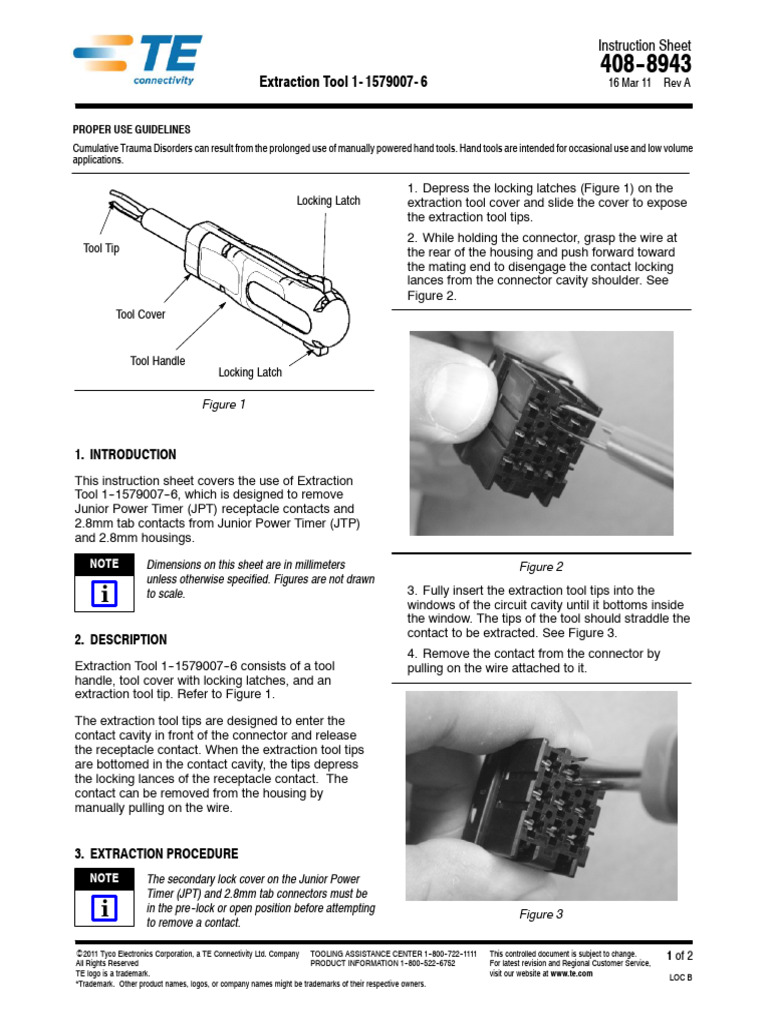 TE connectivity

Extraction Tool 1-1579007-6

Instruction Sheet
408-8943
16 Mar 11 Rev A

PROPER USE GUIDELINES
Cumulative Trauma Disorders can result from the prolonged use of manually powered hand tools. Hand tools are intended for occasional use and low volume applications.

Locking Latch
Tool Tip
Tool Cover
Tool Handle
Locking Latch

Figure 1

1. INTRODUCTION

This instruction sheet covers the use of Extraction Tool 1-1579007-6, which is designed to remove Junior Power Timer (JPT) receptacle contacts and 2.8mm tab contacts from Junior Power Timer (JTP) and 2.8mm housings.

NOTE
i
Dimensions on this sheet are in millimeters unless otherwise specified. Figures are not drawn to scale.

2. DESCRIPTION

Extraction Tool 1-1579007-6 consists of a tool handle, tool cover with locking latches, and an extraction tool tip. Refer to Figure 1.

The extraction tool tips are designed to enter the contact cavity in front of the connector and release the receptacle contact. When the extraction tool tips are bottomed in the contact cavity, the tips depress the locking lances of the receptacle contact. The contact can be removed from the housing by manually pulling on the wire.

3. EXTRACTION PROCEDURE

NOTE
i
The secondary lock cover on the Junior Power Timer (JPT) and 2.8mm tab connectors must be in the pre-lock or open position before attempting to remove a contact.

1. Depress the locking latches (Figure 1) on the extraction tool cover and slide the cover to expose the extraction tool tips.

2. While holding the connector, grasp the wire at the rear of the housing and push forward toward the mating end to disengage the contact locking lances from the connector cavity shoulder. See Figure 2.

Figure 2

3. Fully insert the extraction tool tips into the windows of the circuit cavity until it bottoms inside the window. The tips of the tool should straddle the contact to be extracted. See Figure 3.

4. Remove the contact from the connector by pulling on the wire attached to it.

Figure 3

©2011 Tyco Electronics Corporation, a TE Connectivity Ltd. Company
All Rights Reserved
TE logo is a trademark.
*Trademark. Other product names, logos, or company names might be trademarks of their respective owners.

TOOLING ASSISTANCE CENTER 1-800-722-1111
PRODUCT INFORMATION 1-800-522-6752

This controlled document is subject to change.
For latest revision and Regional Customer Service, visit our website at www.te.com

1 of 2

LOC B