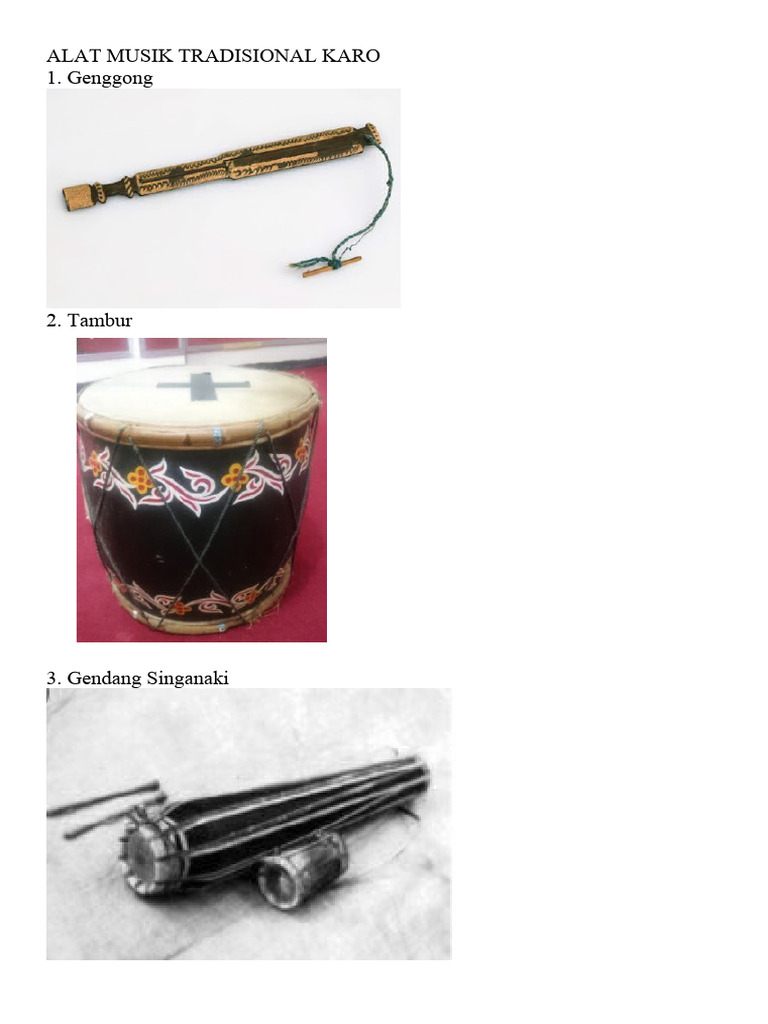 ALAT MUSIK TRADISIONAL KARO
1. Genggong

2. Tambur

3. Gendang Singanaki