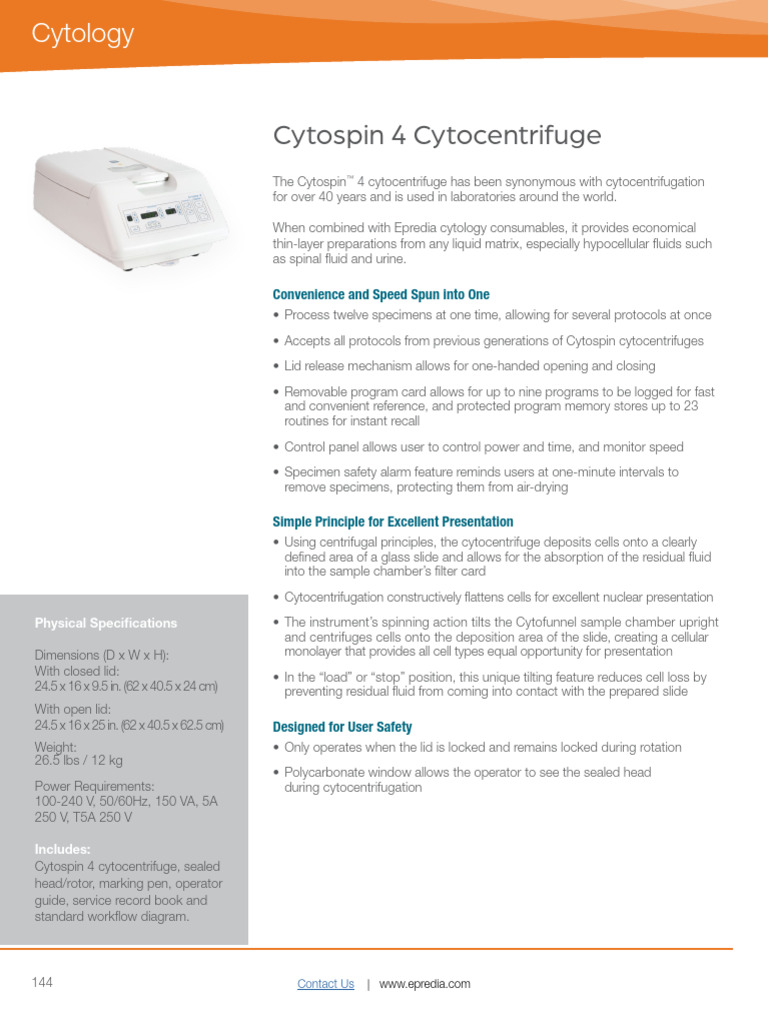 Cytology

Cytospin 4 Cytocentrifuge

The Cytospin™ 4 cytocentrifuge has been synonymous with cytocentrifugation for over 40 years and is used in laboratories around the world.

When combined with Epredia cytology consumables, it provides economical thin-layer preparations from any liquid matrix, especially hypocellular fluids such as spinal fluid and urine.

Convenience and Speed Spun into One

• Process twelve specimens at one time, allowing for several protocols at once

• Accepts all protocols from previous generations of Cytospin cytocentrifuges

• Lid release mechanism allows for one-handed opening and closing

• Removable program card allows for up to nine programs to be logged for fast and convenient reference, and protected program memory stores up to 23 routines for instant recall

• Control panel allows user to control power and time, and monitor speed

• Specimen safety alarm feature reminds users at one-minute intervals to remove specimens, protecting them from air-drying

Simple Principle for Excellent Presentation

• Using centrifugal principles, the cytocentrifuge deposits cells onto a clearly defined area of a glass slide and allows for the absorption of the residual fluid into the sample chamber's filter card

• Cytocentrifugation constructively flattens cells for excellent nuclear presentation

• The instrument's spinning action tilts the Cytofunnel sample chamber upright and centrifuges cells onto the deposition area of the slide, creating a cellular monolayer that provides all cell types equal opportunity for presentation

• In the "load" or "stop" position, this unique tilting feature reduces cell loss by preventing residual fluid from coming into contact with the prepared slide

Designed for User Safety

• Only operates when the lid is locked and remains locked during rotation

• Polycarbonate window allows the operator to see the sealed head during cytocentrifugation

Physical Specifications

Dimensions (D x W x H):
With closed lid:
24.5 x 16 x 9.5 in. (62 x 40.5 x 24 cm)

With open lid:
24.5 x 16 x 25 in. (62 x 40.5 x 62.5 cm)

Weight:
26.5 lbs / 12 kg

Power Requirements:
100-240 V, 50/60Hz, 150 VA, 5A 250 V, T5A 250 V

Includes:
Cytospin 4 cytocentrifuge, sealed head/rotor, marking pen, operator guide, service record book and standard workflow diagram.

144

Contact Us | www.epredia.com