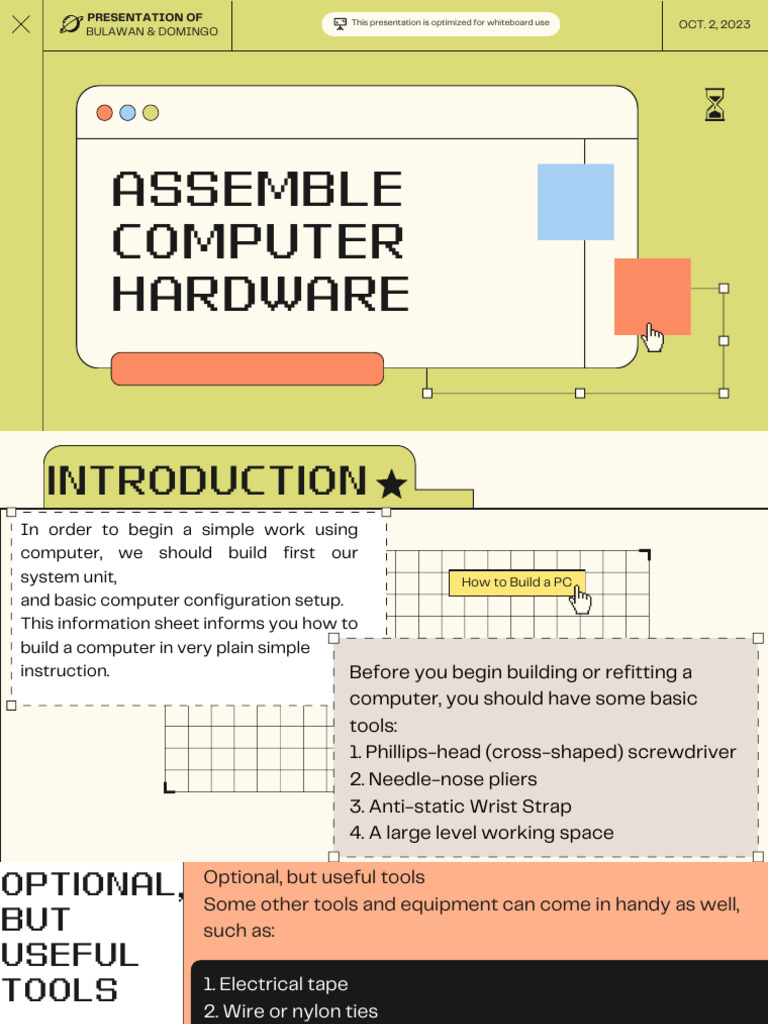 PRESENTATION OF
BULAWAN & DOMINGO

This presentation is optimized for whiteboard use

OCT. 2, 2023

ASSEMBLE COMPUTER HARDWARE

INTRODUCTION

In order to begin a simple work using computer, we should build first our system unit,
and basic computer configuration setup. This information sheet informs you how to build a computer in very plain simple instruction.

How to Build a PC

Before you begin building or refitting a computer, you should have some basic tools:
1. Phillips-head (cross-shaped) screwdriver
2. Needle-nose pliers
3. Anti-static Wrist Strap
4. A large level working space

OPTIONAL, BUT USEFUL TOOLS

Optional, but useful tools
Some other tools and equipment can come in handy as well, such as:

1. Electrical tape
2. Wire or nylon ties