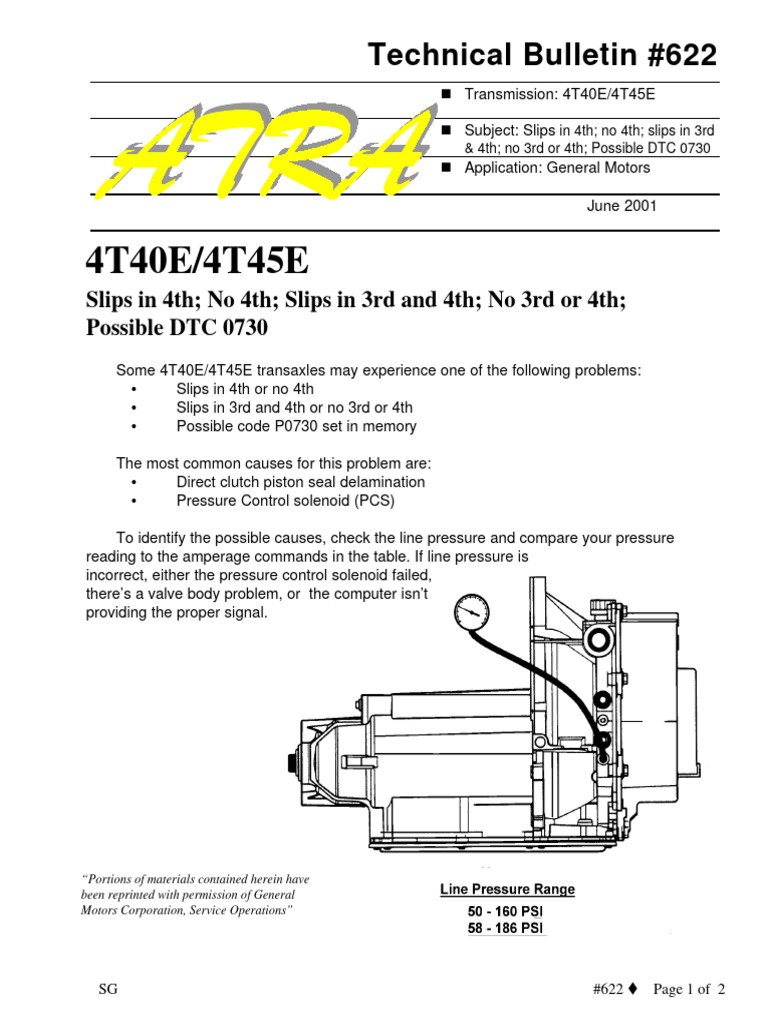 Technical Bulletin #622

ATRA

■ Transmission: 4T40E/4T45E

■ Subject: Slips in 4th; no 4th; slips in 3rd & 4th; no 3rd or 4th; Possible DTC 0730

■ Application: General Motors

June 2001

4T40E/4T45E

Slips in 4th; No 4th; Slips in 3rd and 4th; No 3rd or 4th; Possible DTC 0730

Some 4T40E/4T45E transaxles may experience one of the following problems:
• Slips in 4th or no 4th
• Slips in 3rd and 4th or no 3rd or 4th
• Possible code P0730 set in memory

The most common causes for this problem are:
• Direct clutch piston seal delamination
• Pressure Control solenoid (PCS)

To identify the possible causes, check the line pressure and compare your pressure reading to the amperage commands in the table. If line pressure is incorrect, either the pressure control solenoid failed, there's a valve body problem, or the computer isn't providing the proper signal.

"Portions of materials contained herein have been reprinted with permission of General Motors Corporation, Service Operations"

Line Pressure Range
50 - 160 PSI
58 - 186 PSI

SG

#622 ♦ Page 1 of 2