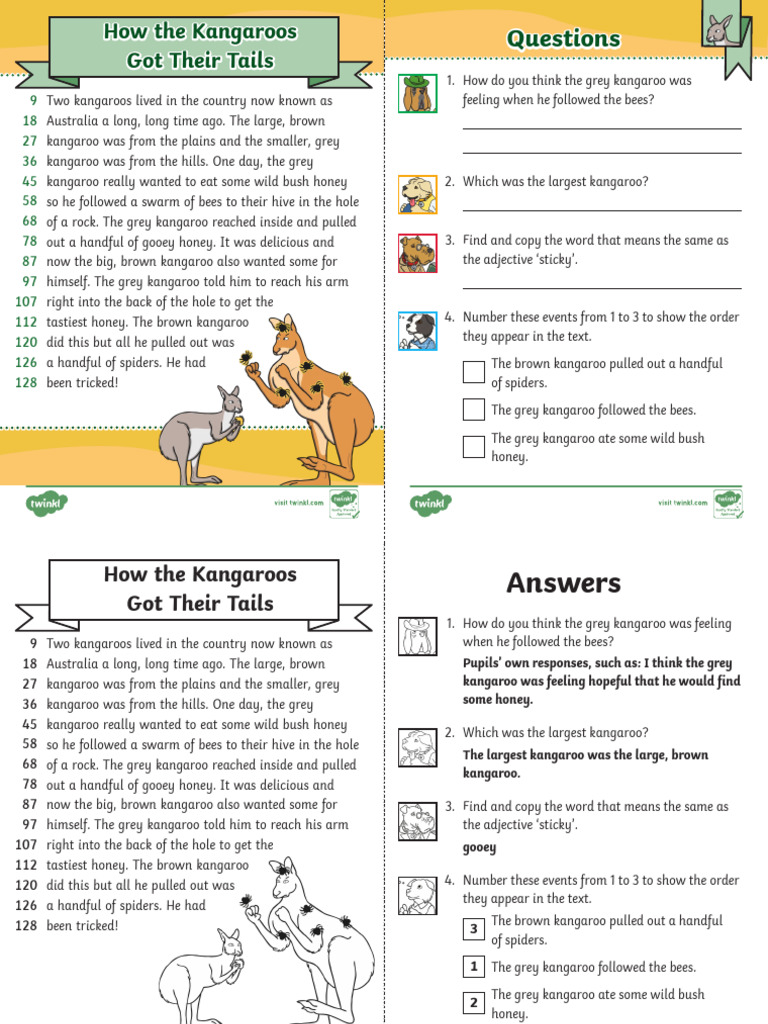 How the Kangaroos Got Their Tails

9 Two kangaroos lived in the country now known as
18 Australia a long, long time ago. The large, brown
27 kangaroo was from the plains and the smaller, grey
36 kangaroo was from the hills. One day, the grey
45 kangaroo really wanted to eat some wild bush honey
58 so he followed a swarm of bees to their hive in the hole
68 of a rock. The grey kangaroo reached inside and pulled
78 out a handful of gooey honey. It was delicious and
87 now the big, brown kangaroo also wanted some for
97 himself. The grey kangaroo told him to reach his arm
107 right into the back of the hole to get the
112 tastiest honey. The brown kangaroo
120 did this but all he pulled out was
126 a handful of spiders. He had
128 been tricked!

twinkl visit twinkl.com

Questions

1. How do you think the grey kangaroo was feeling when he followed the bees?

2. Which was the largest kangaroo?

3. Find and copy the word that means the same as the adjective 'sticky'.

4. Number these events from 1 to 3 to show the order they appear in the text.

The brown kangaroo pulled out a handful of spiders.

The grey kangaroo followed the bees.

The grey kangaroo ate some wild bush honey.

twinkl visit twinkl.com

How the Kangaroos Got Their Tails

9 Two kangaroos lived in the country now known as
18 Australia a long, long time ago. The large, brown
27 kangaroo was from the plains and the smaller, grey
36 kangaroo was from the hills. One day, the grey
45 kangaroo really wanted to eat some wild bush honey
58 so he followed a swarm of bees to their hive in the hole
68 of a rock. The grey kangaroo reached inside and pulled
78 out a handful of gooey honey. It was delicious and
87 now the big, brown kangaroo also wanted some for
97 himself. The grey kangaroo told him to reach his arm
107 right into the back of the hole to get the
112 tastiest honey. The brown kangaroo
120 did this but all he pulled out was
126 a handful of spiders. He had
128 been tricked!

Answers

1. How do you think the grey kangaroo was feeling when he followed the bees?
Pupils' own responses, such as: I think the grey kangaroo was feeling hopeful that he would find some honey.

2. Which was the largest kangaroo?
The largest kangaroo was the large, brown kangaroo.

3. Find and copy the word that means the same as the adjective 'sticky'.
gooey

4. Number these events from 1 to 3 to show the order they appear in the text.
3 The brown kangaroo pulled out a handful of spiders.
1 The grey kangaroo followed the bees.
2 The grey kangaroo ate some wild bush honey.