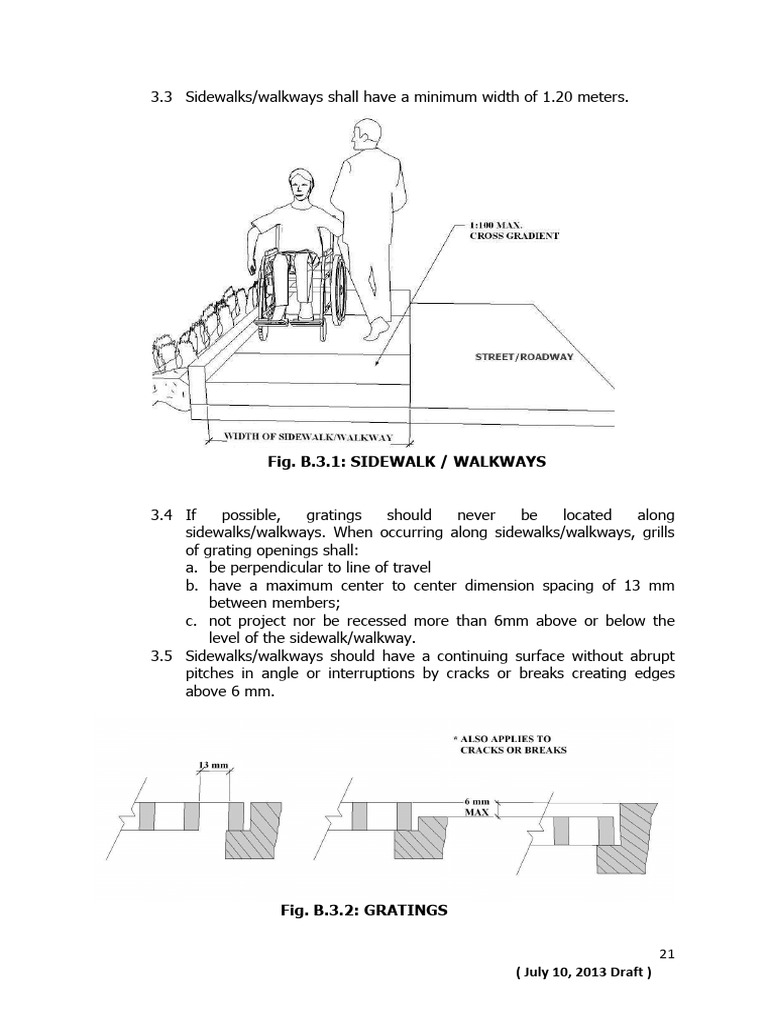 3.3 Sidewalks/walkways shall have a minimum width of 1.20 meters.

1:100 MAX. CROSS GRADIENT

STREET/ROADWAY

WIDTH OF SIDEWALK/WALKWAY

Fig. B.3.1: SIDEWALK / WALKWAYS

3.4 If possible, gratings should never be located along sidewalks/walkways. When occurring along sidewalks/walkways, grills of grating openings shall:
a. be perpendicular to line of travel
b. have a maximum center to center dimension spacing of 13 mm between members;
c. not project nor be recessed more than 6mm above or below the level of the sidewalk/walkway.
3.5 Sidewalks/walkways should have a continuing surface without abrupt pitches in angle or interruptions by cracks or breaks creating edges above 6 mm.

* ALSO APPLIES TO CRACKS OR BREAKS

13 mm

6 mm MAX

Fig. B.3.2: GRATINGS

21

( July 10, 2013 Draft )