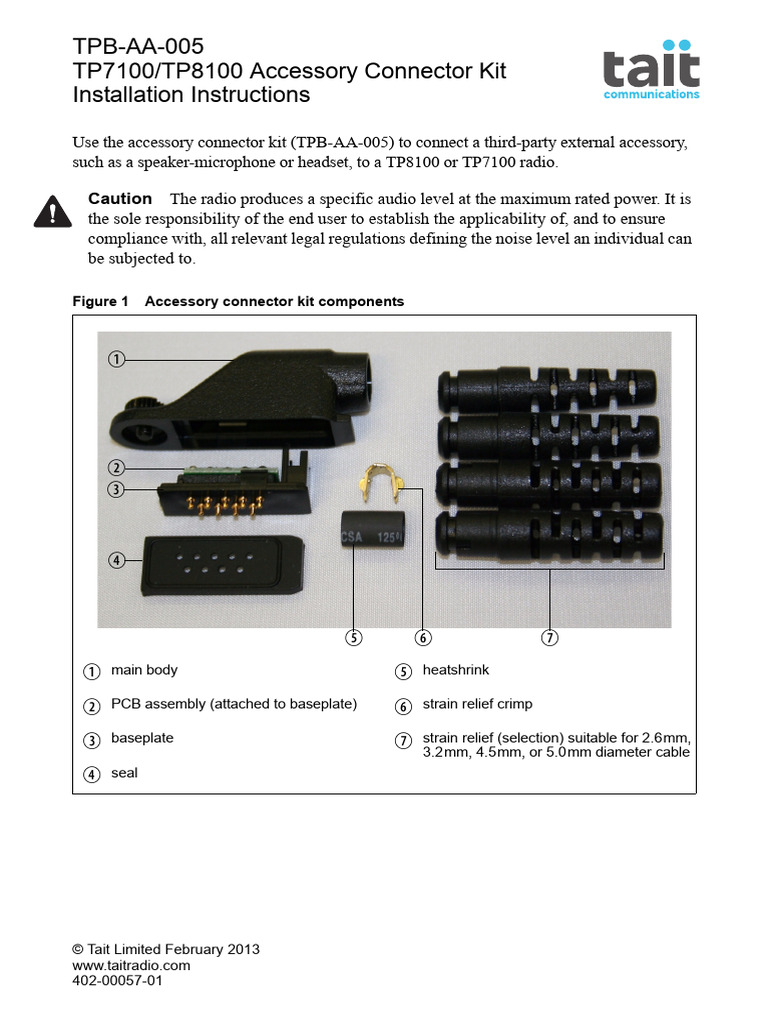 TPB-AA-005
TP7100/TP8100 Accessory Connector Kit
Installation Instructions

tait
communications

Use the accessory connector kit (TPB-AA-005) to connect a third-party external accessory, such as a speaker-microphone or headset, to a TP8100 or TP7100 radio.

Caution The radio produces a specific audio level at the maximum rated power. It is the sole responsibility of the end user to establish the applicability of, and to ensure compliance with, all relevant legal regulations defining the noise level an individual can be subjected to.

Figure 1 Accessory connector kit components

1
2
3
4
CSA 125
5
6
7

1 main body
2 PCB assembly (attached to baseplate)
3 baseplate
4 seal
5 heatshrink
6 strain relief crimp
7 strain relief (selection) suitable for 2.6mm, 3.2mm, 4.5mm, or 5.0mm diameter cable

© Tait Limited February 2013
www.taitradio.com
402-00057-01