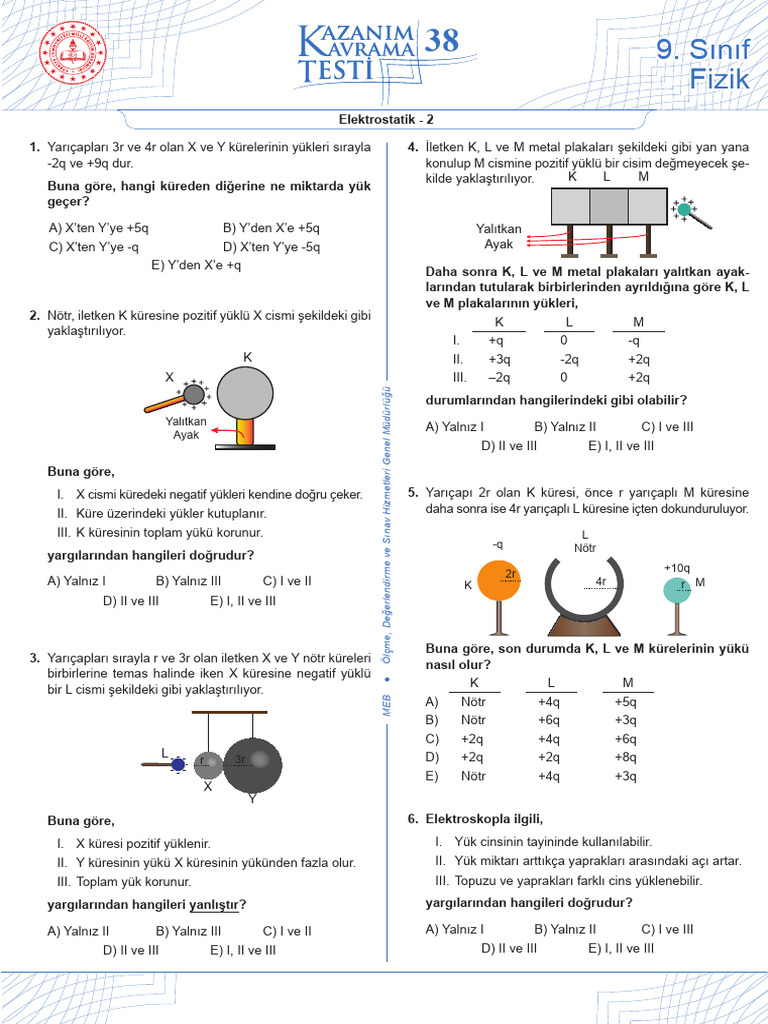 KAZANIM KAVRAMA TESTİ 38

9. Sınıf Fizik

Elektrostatik - 2

1. Yarıçapları 3r ve 4r olan X ve Y kürelerinin yükleri sırayla -2q ve +9q dur.

Buna göre, hangi küreden diğerine ne miktarda yük geçer?

A) X'ten Y'ye +5q
B) Y'den X'e +5q
C) X'ten Y'ye -q
D) X'ten Y'ye -5q
E) Y'den X'e +q

2. Nötr, iletken K küresine pozitif yüklü X cismi şekildeki gibi yaklaştırılıyor.

K
X
Yalıtkan Ayak

Buna göre,

I. X cismi küredeki negatif yükleri kendine doğru çeker.
II. Küre üzerindeki yükler kutuplanır.
III. K küresinin toplam yükü korunur.

yargılarından hangileri doğrudur?

A) Yalnız I
B) Yalnız III
C) I ve II
D) II ve III
E) I, II ve III

3. Yarıçapları sırayla r ve 3r olan iletken X ve Y nötr küreleri birbirlerine temas halinde iken X küresine negatif yüklü bir L cismi şekildeki gibi yaklaştırılıyor.

L
r
3r
X
Y

Buna göre,

I. X küresi pozitif yüklenir.
II. Y küresinin yükü X küresinin yükünden fazla olur.
III. Toplam yük korunur.

yargılarından hangileri yanlıştır?

A) Yalnız II
B) Yalnız III
C) I ve II
D) II ve III
E) I, II ve III

MEB • Ölçme, Değerlendirme ve Sınav Hizmetleri Genel Müdürlüğü

4. İletken K, L ve M metal plakaları şekildeki gibi yan yana konulup M cismine pozitif yüklü bir cisim değmeyecek şekilde yaklaştırılıyor.

K L M
Yalıtkan Ayak

Daha sonra K, L ve M metal plakaları yalıtkan ayaklarından tutularak birbirlerinden ayrıldığına göre K, L ve M plakalarının yükleri,

| | K | L | M |
|---|---|---|---|
| I. | +q | 0 | -q |
| II. | +3q | -2q | +2q |
| III. | –2q | 0 | +2q |

durumlarından hangilerindeki gibi olabilir?

A) Yalnız I
B) Yalnız II
C) I ve III
D) II ve III
E) I, II ve III

5. Yarıçapı 2r olan K küresi, önce r yarıçaplı M küresine daha sonra ise 4r yarıçaplı L küresine içten dokunduruluyor.

-q
K
2r
L
Nötr
4r
+10q
r
M

Buna göre, son durumda K, L ve M kürelerinin yükü nasıl olur?

| | K | L | M |
|---|---|---|---|
| A) | Nötr | +4q | +5q |
| B) | Nötr | +6q | +3q |
| C) | +2q | +4q | +6q |
| D) | +2q | +2q | +8q |
| E) | Nötr | +4q | +3q |

6. Elektroskopla ilgili,

I. Yük cinsinin tayininde kullanılabilir.
II. Yük miktarı arttıkça yaprakları arasındaki açı artar.
III. Topuzu ve yaprakları farklı cins yüklenebilir.

yargılarından hangileri doğrudur?

A) Yalnız I
B) Yalnız II
C) I ve III
D) II ve III
E) I, II ve III