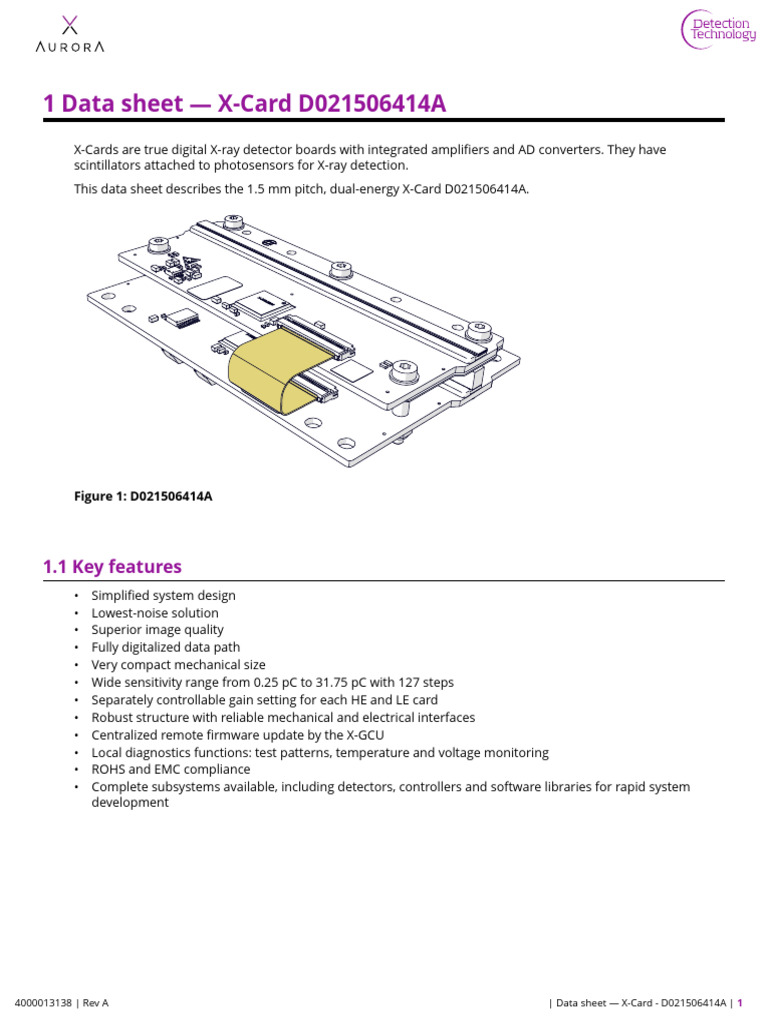 X
AURORA

Detection Technology

1 Data sheet — X-Card D021506414A

X-Cards are true digital X-ray detector boards with integrated amplifiers and AD converters. They have scintillators attached to photosensors for X-ray detection.

This data sheet describes the 1.5 mm pitch, dual-energy X-Card D021506414A.

Figure 1: D021506414A

1.1 Key features

• Simplified system design
• Lowest-noise solution
• Superior image quality
• Fully digitalized data path
• Very compact mechanical size
• Wide sensitivity range from 0.25 pC to 31.75 pC with 127 steps
• Separately controllable gain setting for each HE and LE card
• Robust structure with reliable mechanical and electrical interfaces
• Centralized remote firmware update by the X-GCU
• Local diagnostics functions: test patterns, temperature and voltage monitoring
• ROHS and EMC compliance
• Complete subsystems available, including detectors, controllers and software libraries for rapid system development

4000013138 | Rev A

| Data sheet — X-Card - D021506414A | 1