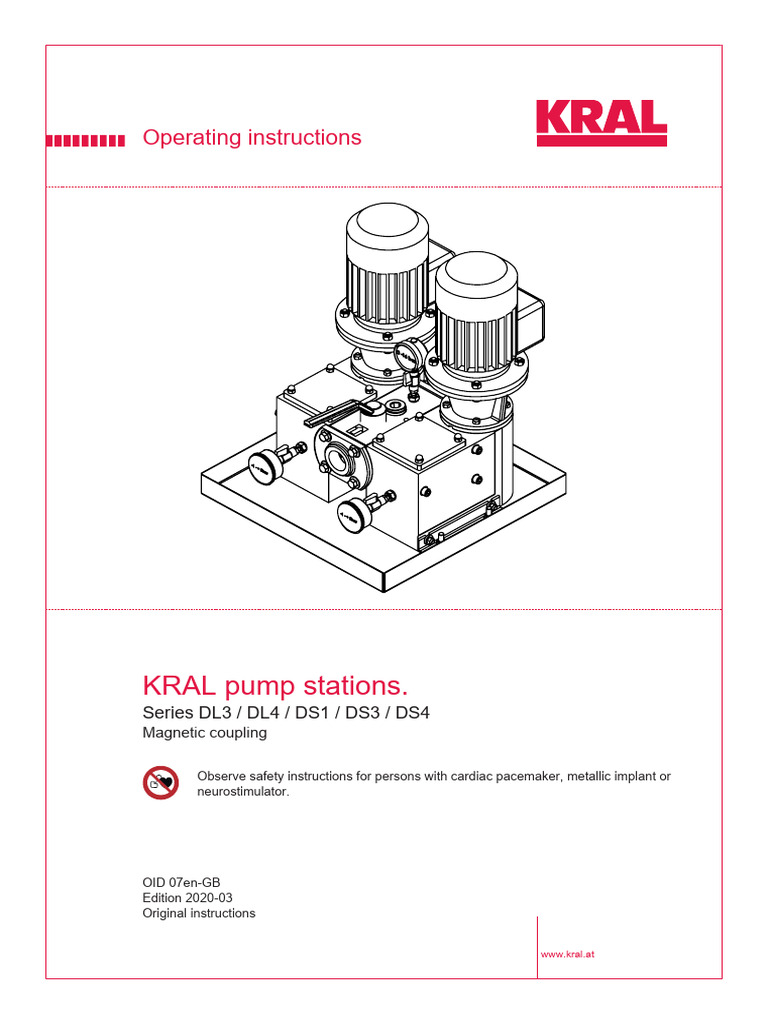 Operating instructions

KRAL

KRAL pump stations.

Series DL3 / DL4 / DS1 / DS3 / DS4

Magnetic coupling

Observe safety instructions for persons with cardiac pacemaker, metallic implant or neurostimulator.

OID 07en-GB
Edition 2020-03
Original instructions

www.kral.at