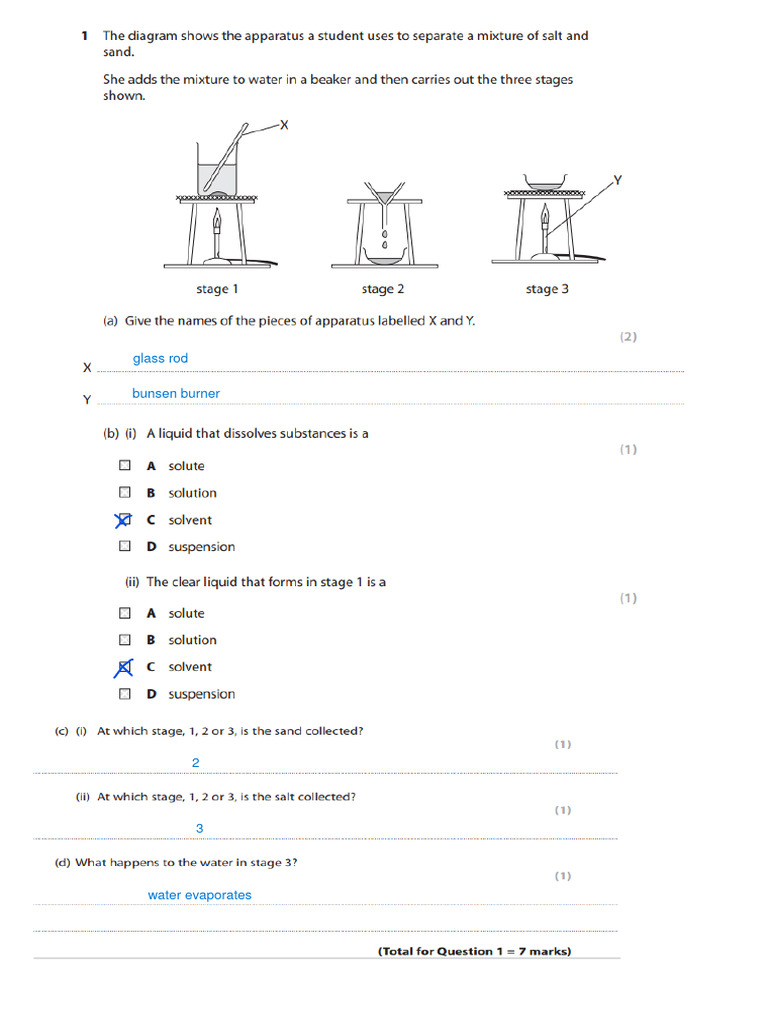 1 The diagram shows the apparatus a student uses to separate a mixture of salt and sand.

She adds the mixture to water in a beaker and then carries out the three stages shown.

X

Y

stage 1

stage 2

stage 3

(a) Give the names of the pieces of apparatus labelled X and Y.

(2)

X glass rod

Y bunsen burner

(b) (i) A liquid that dissolves substances is a

(1)

☐ A solute

☐ B solution

☒ C solvent

☐ D suspension

(ii) The clear liquid that forms in stage 1 is a

(1)

☐ A solute

☐ B solution

☒ C solvent

☐ D suspension

(c) (i) At which stage, 1, 2 or 3, is the sand collected?

(1)

2

(ii) At which stage, 1, 2 or 3, is the salt collected?

(1)

3

(d) What happens to the water in stage 3?

(1)

water evaporates

(Total for Question 1 = 7 marks)