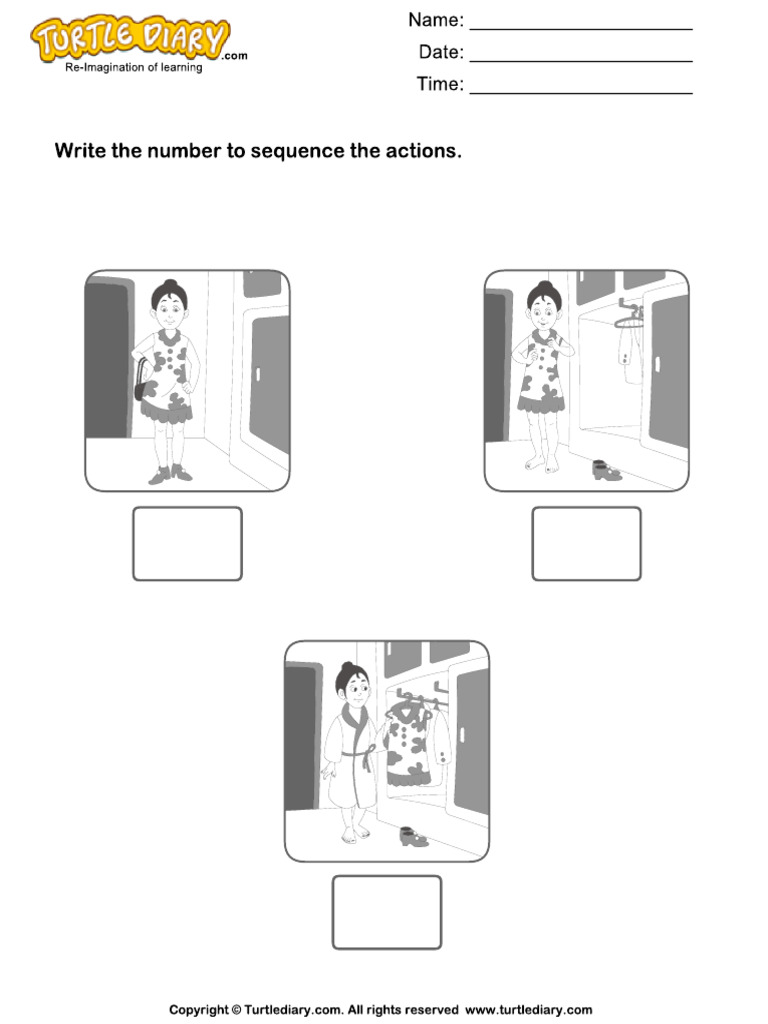 TURTLE DIARY.com
Re-Imagination of learning

Name: ____________________
Date: ____________________
Time: ____________________

Write the number to sequence the actions.

Copyright © Turtlediary.com. All rights reserved www.turtlediary.com