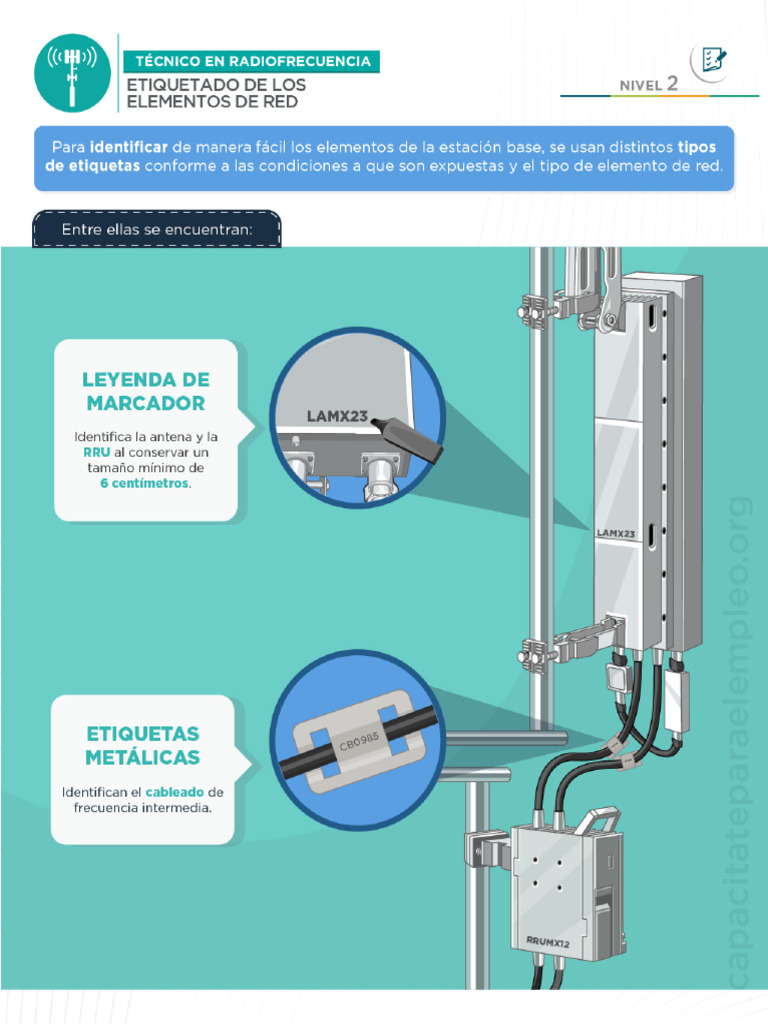 TÉCNICO EN RADIOFRECUENCIA
ETIQUETADO DE LOS ELEMENTOS DE RED

NIVEL 2

Para identificar de manera fácil los elementos de la estación base, se usan distintos tipos de etiquetas conforme a las condiciones a que son expuestas y el tipo de elemento de red.

Entre ellas se encuentran:

LEYENDA DE MARCADOR

Identifica la antena y la RRU al conservar un tamaño mínimo de 6 centímetros.

LAMX23

LAMX23

ETIQUETAS METÁLICAS

Identifican el cableado de frecuencia intermedia.

CB0985

RRUMX12

capacitateparaelempleo.org