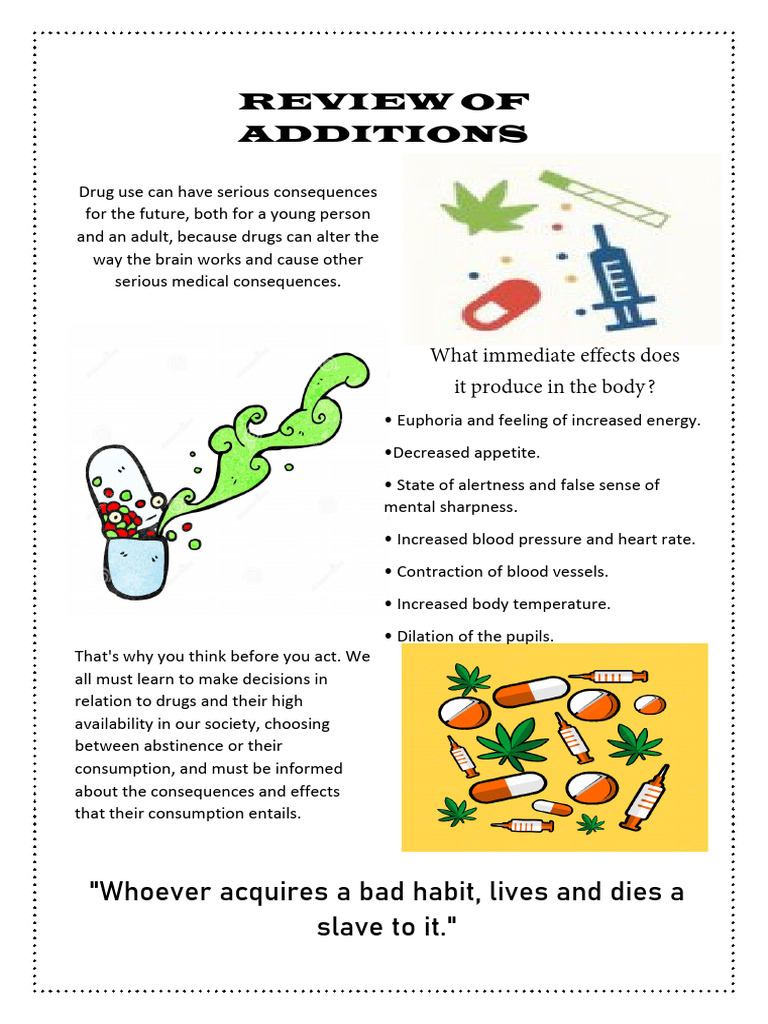 REVIEW OF ADDITIONS

Drug use can have serious consequences for the future, both for a young person and an adult, because drugs can alter the way the brain works and cause other serious medical consequences.

What immediate effects does it produce in the body?

• Euphoria and feeling of increased energy.

•Decreased appetite.

• State of alertness and false sense of mental sharpness.

• Increased blood pressure and heart rate.

• Contraction of blood vessels.

• Increased body temperature.

• Dilation of the pupils.

That's why you think before you act. We all must learn to make decisions in relation to drugs and their high availability in our society, choosing between abstinence or their consumption, and must be informed about the consequences and effects that their consumption entails.

"Whoever acquires a bad habit, lives and dies a slave to it."