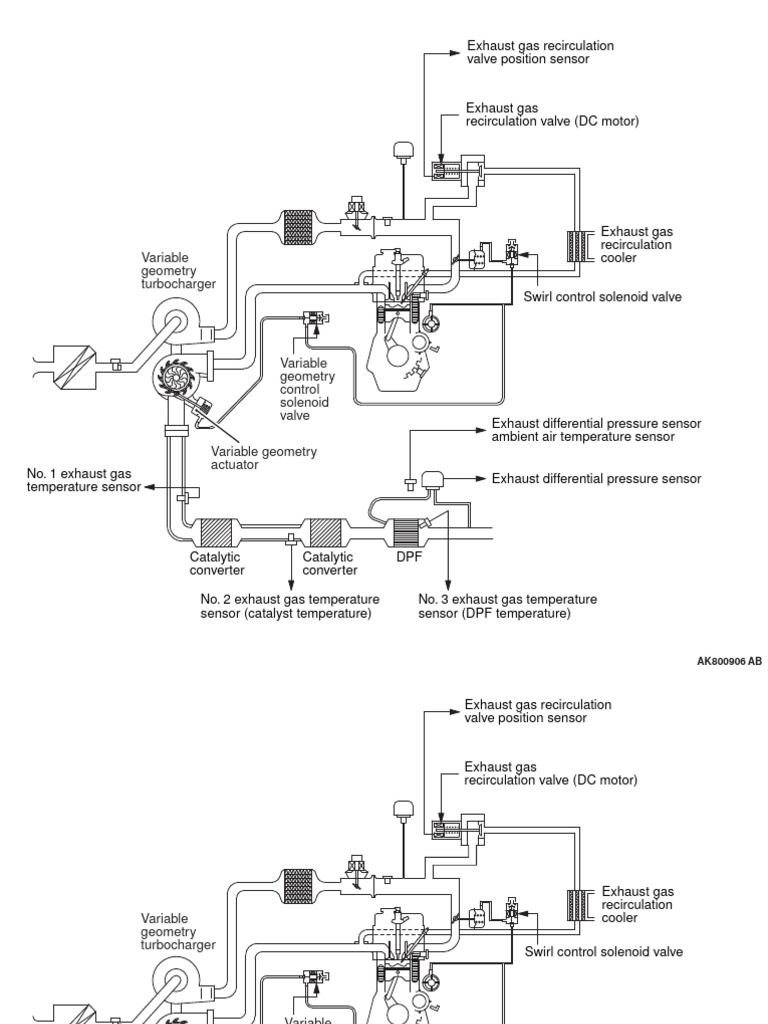 Exhaust gas recirculation valve position sensor

Exhaust gas recirculation valve (DC motor)

Exhaust gas recirculation cooler

Variable geometry turbocharger

Swirl control solenoid valve

Variable geometry control solenoid valve

Variable geometry actuator

Exhaust differential pressure sensor ambient air temperature sensor

No. 1 exhaust gas temperature sensor

Exhaust differential pressure sensor

Catalytic converter

Catalytic converter

DPF

No. 2 exhaust gas temperature sensor (catalyst temperature)

No. 3 exhaust gas temperature sensor (DPF temperature)

AK800906 AB

Exhaust gas recirculation valve position sensor

Exhaust gas recirculation valve (DC motor)

Exhaust gas recirculation cooler

Variable geometry turbocharger

Swirl control solenoid valve

Variable