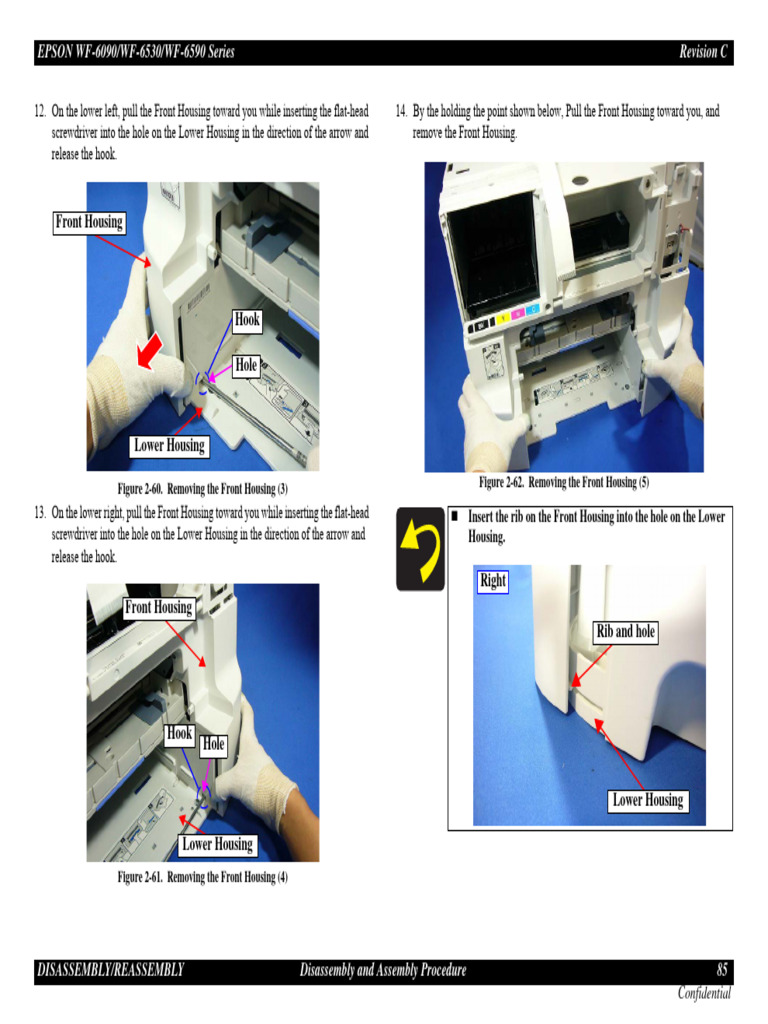 EPSON WF-6090/WF-6530/WF-6590 Series

Revision C

12. On the lower left, pull the Front Housing toward you while inserting the flat-head screwdriver into the hole on the Lower Housing in the direction of the arrow and release the hook.

Front Housing

Hook

Hole

Lower Housing

Figure 2-60. Removing the Front Housing (3)

13. On the lower right, pull the Front Housing toward you while inserting the flat-head screwdriver into the hole on the Lower Housing in the direction of the arrow and release the hook.

Front Housing

Hook

Hole

Lower Housing

Figure 2-61. Removing the Front Housing (4)

14. By the holding the point shown below, Pull the Front Housing toward you, and remove the Front Housing.

Figure 2-62. Removing the Front Housing (5)

■ Insert the rib on the Front Housing into the hole on the Lower Housing.

Right

Rib and hole

Lower Housing

DISASSEMBLY/REASSEMBLY

Disassembly and Assembly Procedure

85

Confidential