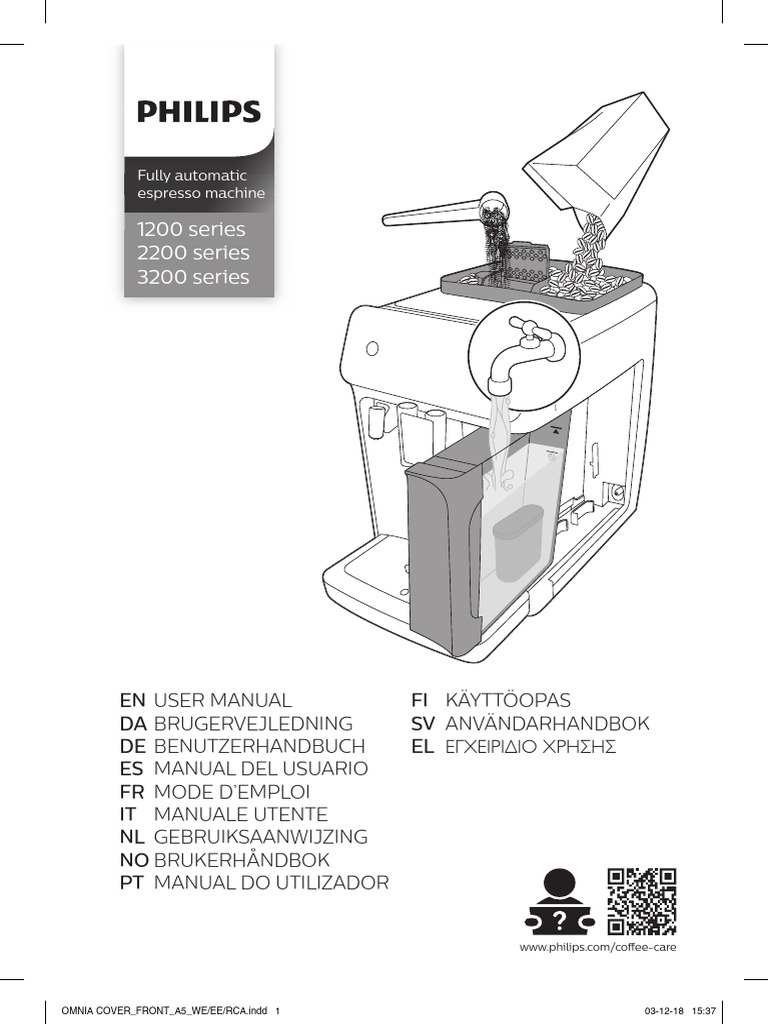 PHILIPS

Fully automatic espresso machine

1200 series
2200 series
3200 series

EN USER MANUAL
DA BRUGERVEJLEDNING
DE BENUTZERHANDBUCH
ES MANUAL DEL USUARIO
FR MODE D'EMPLOI
IT MANUALE UTENTE
NL GEBRUIKSAANWIJZING
NO BRUKERHÅNDBOK
PT MANUAL DO UTILIZADOR

FI KÄYTTÖOPAS
SV ANVÄNDARHANDBOK
EL ΕΓΧΕΙΡΙΔΙΟ ΧΡΗΣΗΣ

?

www.philips.com/coffee-care

OMNIA COVER_FRONT_A5_WE/EE/RCA.indd 1

03-12-18 15:37