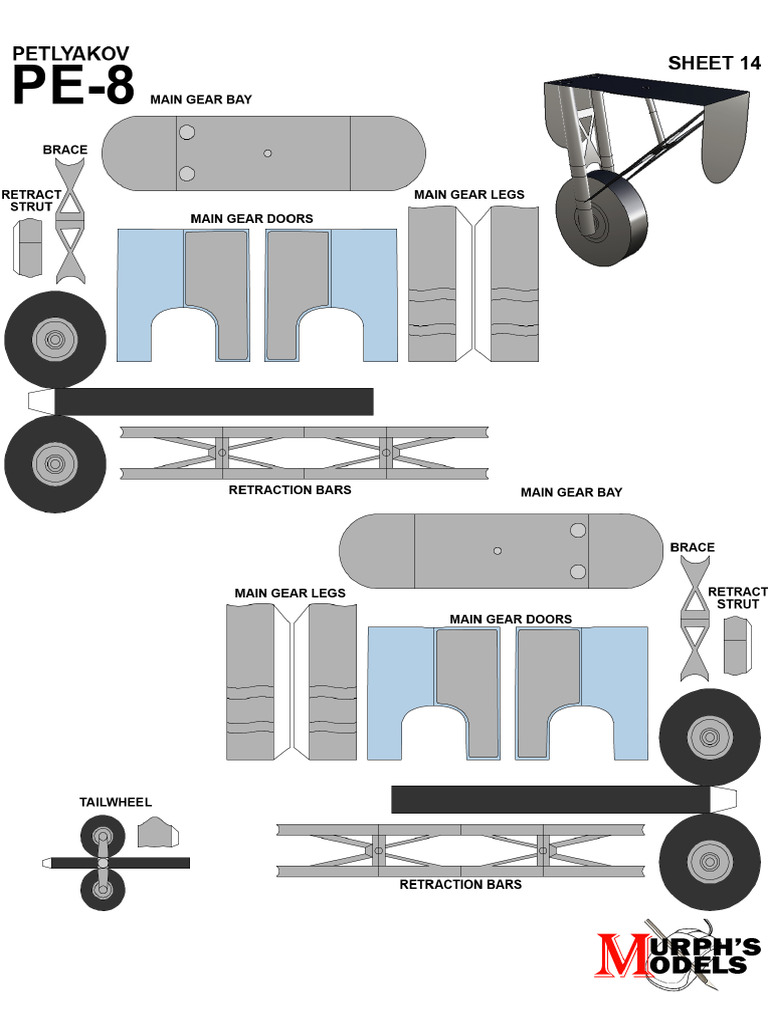 PETLYAKOV
PE-8

SHEET 14

MAIN GEAR BAY

BRACE

RETRACT STRUT

MAIN GEAR DOORS

MAIN GEAR LEGS

RETRACTION BARS

MAIN GEAR BAY

BRACE

RETRACT STRUT

MAIN GEAR LEGS

MAIN GEAR DOORS

TAILWHEEL

RETRACTION BARS

MURPH'S MODELS