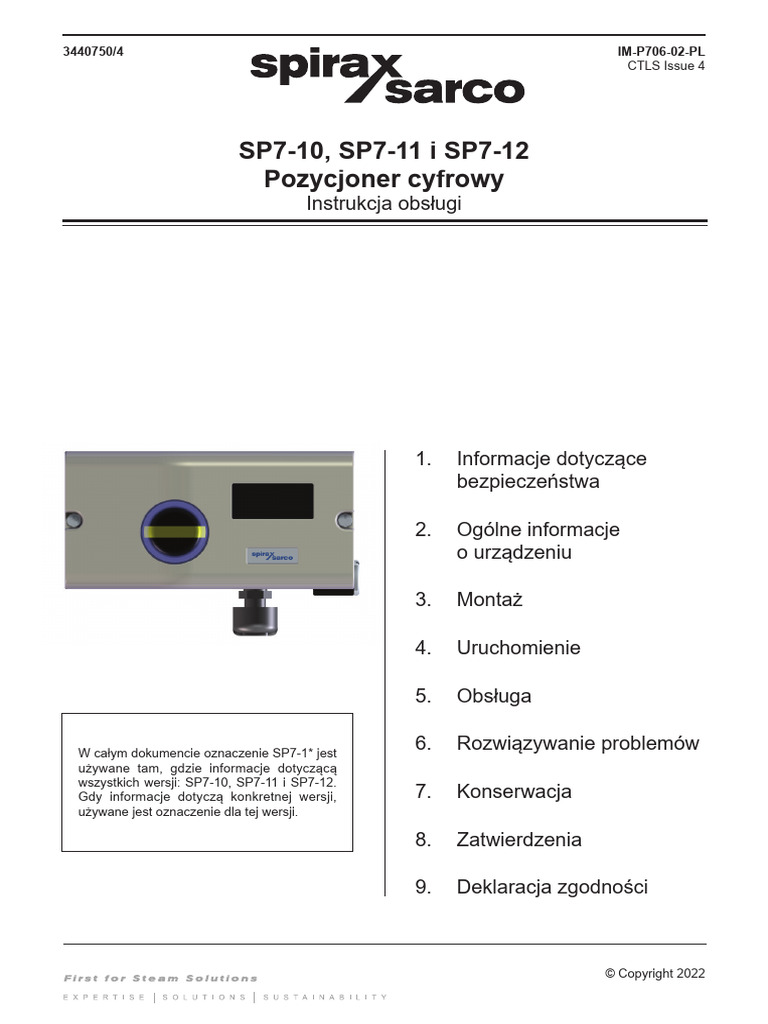 3440750/4

spirax sarco

IM-P706-02-PL
CTLS Issue 4

SP7-10, SP7-11 i SP7-12
Pozycjoner cyfrowy
Instrukcja obsługi

spirax sarco

W całym dokumencie oznaczenie SP7-1* jest używane tam, gdzie informacje dotyczącą wszystkich wersji: SP7-10, SP7-11 i SP7-12. Gdy informacje dotyczą konkretnej wersji, używane jest oznaczenie dla tej wersji.

1. Informacje dotyczące bezpieczeństwa

2. Ogólne informacje o urządzeniu

3. Montaż

4. Uruchomienie

5. Obsługa

6. Rozwiązywanie problemów

7. Konserwacja

8. Zatwierdzenia

9. Deklaracja zgodności

First for Steam Solutions
EXPERTISE | SOLUTIONS | SUSTAINABILITY

© Copyright 2022