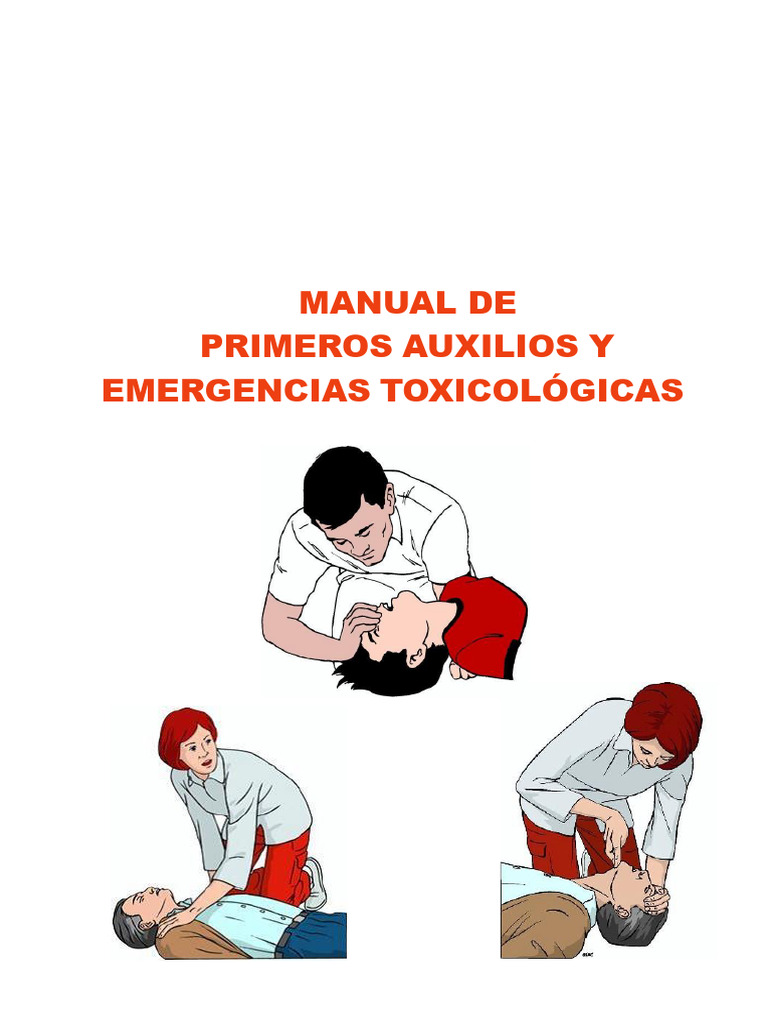 MANUAL DE
PRIMEROS AUXILIOS Y
EMERGENCIAS TOXICOLÓGICAS