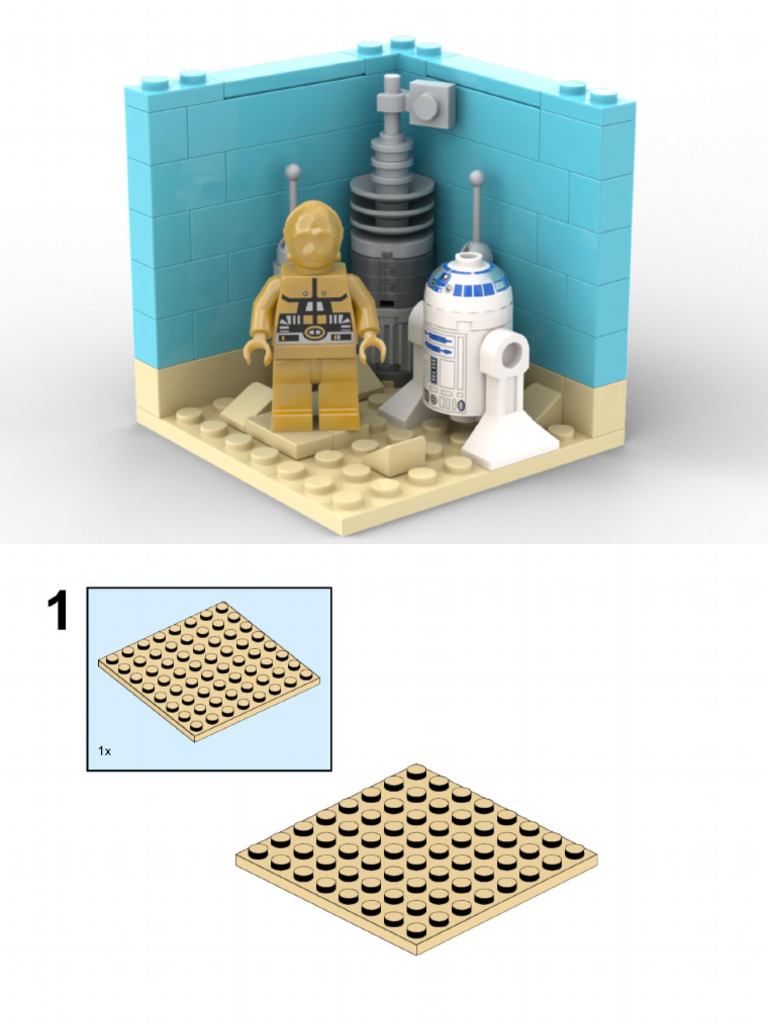 1

1x