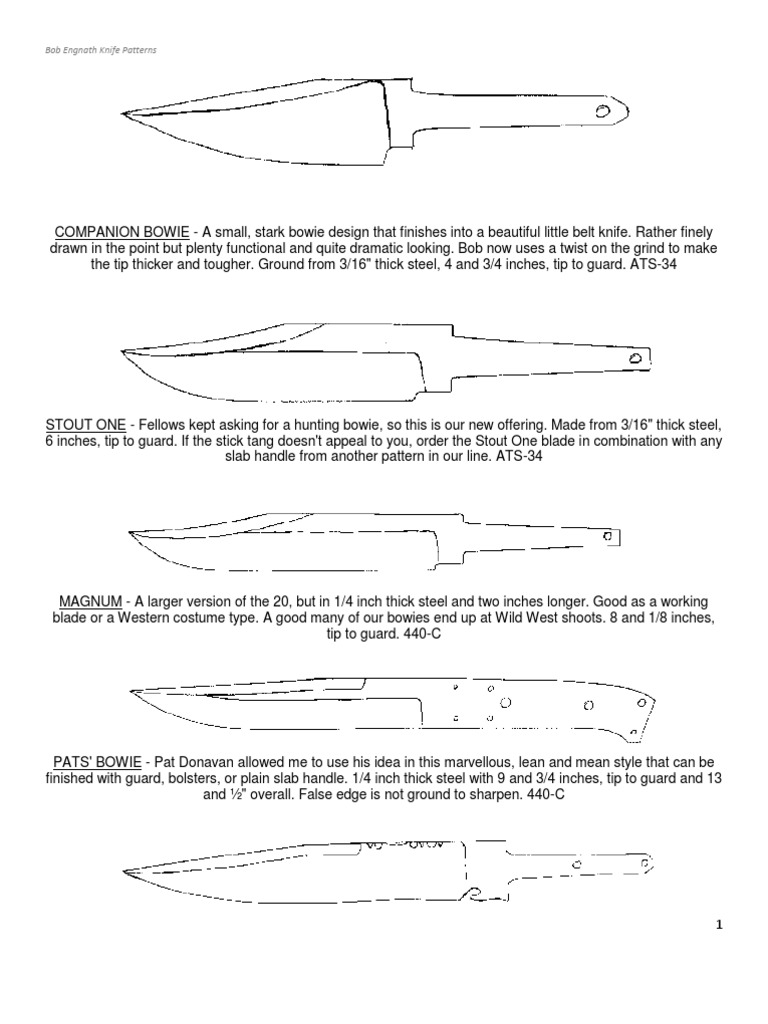 Bob Engnath Knife Patterns

COMPANION BOWIE - A small, stark bowie design that finishes into a beautiful little belt knife. Rather finely drawn in the point but plenty functional and quite dramatic looking. Bob now uses a twist on the grind to make the tip thicker and tougher. Ground from 3/16" thick steel, 4 and 3/4 inches, tip to guard. ATS-34

STOUT ONE - Fellows kept asking for a hunting bowie, so this is our new offering. Made from 3/16" thick steel, 6 inches, tip to guard. If the stick tang doesn't appeal to you, order the Stout One blade in combination with any slab handle from another pattern in our line. ATS-34

MAGNUM - A larger version of the 20, but in 1/4 inch thick steel and two inches longer. Good as a working blade or a Western costume type. A good many of our bowies end up at Wild West shoots. 8 and 1/8 inches, tip to guard. 440-C

PATS' BOWIE - Pat Donavan allowed me to use his idea in this marvellous, lean and mean style that can be finished with guard, bolsters, or plain slab handle. 1/4 inch thick steel with 9 and 3/4 inches, tip to guard and 13 and ½" overall. False edge is not ground to sharpen. 440-C

1