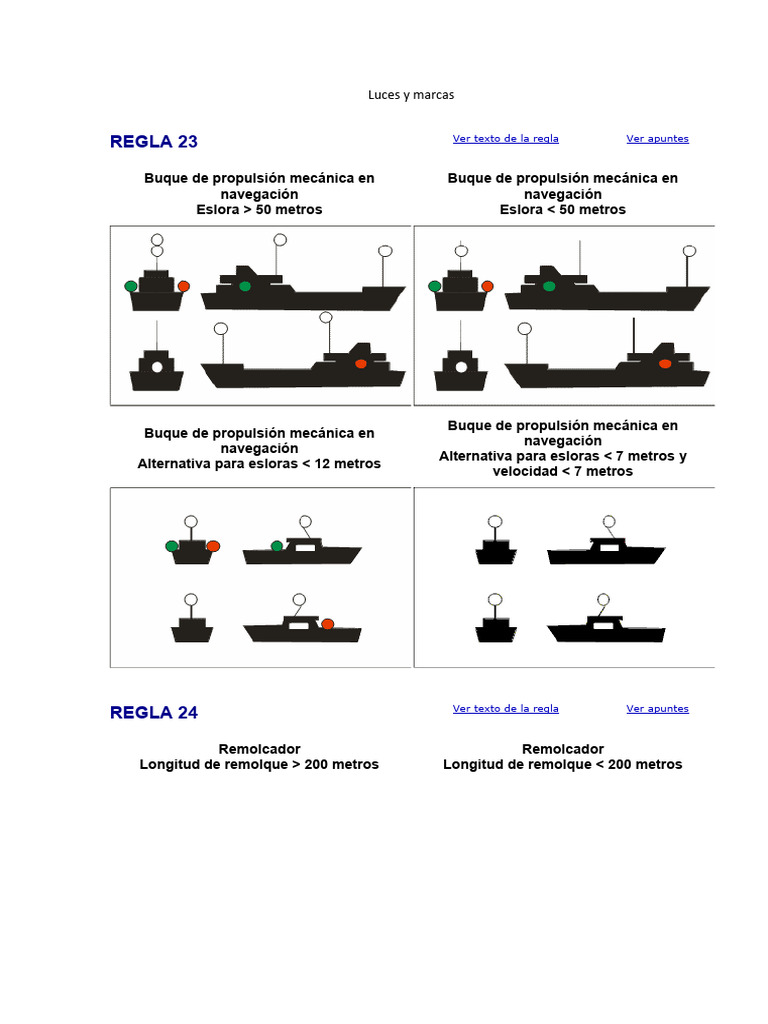 Luces y marcas

REGLA 23

Ver texto de la regla

Ver apuntes

Buque de propulsión mecánica en navegación
Eslora > 50 metros

Buque de propulsión mecánica en navegación
Eslora < 50 metros

Buque de propulsión mecánica en navegación
Alternativa para esloras < 12 metros

Buque de propulsión mecánica en navegación
Alternativa para esloras < 7 metros y velocidad < 7 metros

REGLA 24

Ver texto de la regla

Ver apuntes

Remolcador
Longitud de remolque > 200 metros

Remolcador
Longitud de remolque < 200 metros