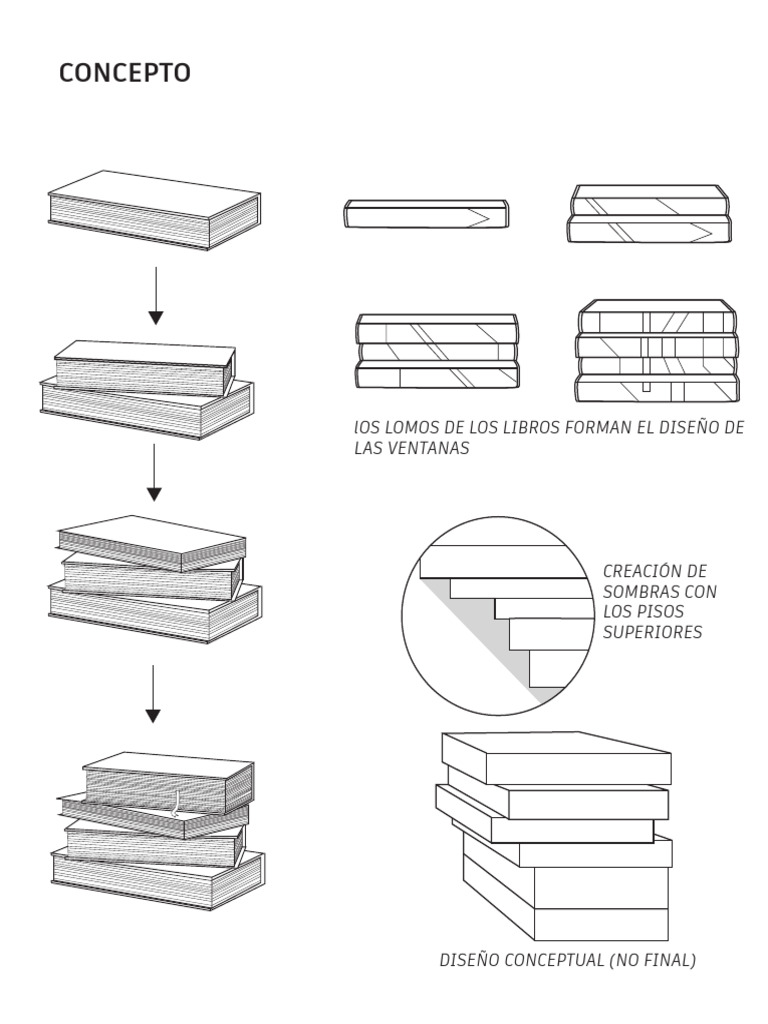 CONCEPTO

lOS LOMOS DE LOS LIBROS FORMAN EL DISEÑO DE LAS VENTANAS

CREACIÓN DE SOMBRAS CON LOS PISOS SUPERIORES

DISEÑO CONCEPTUAL (NO FINAL)