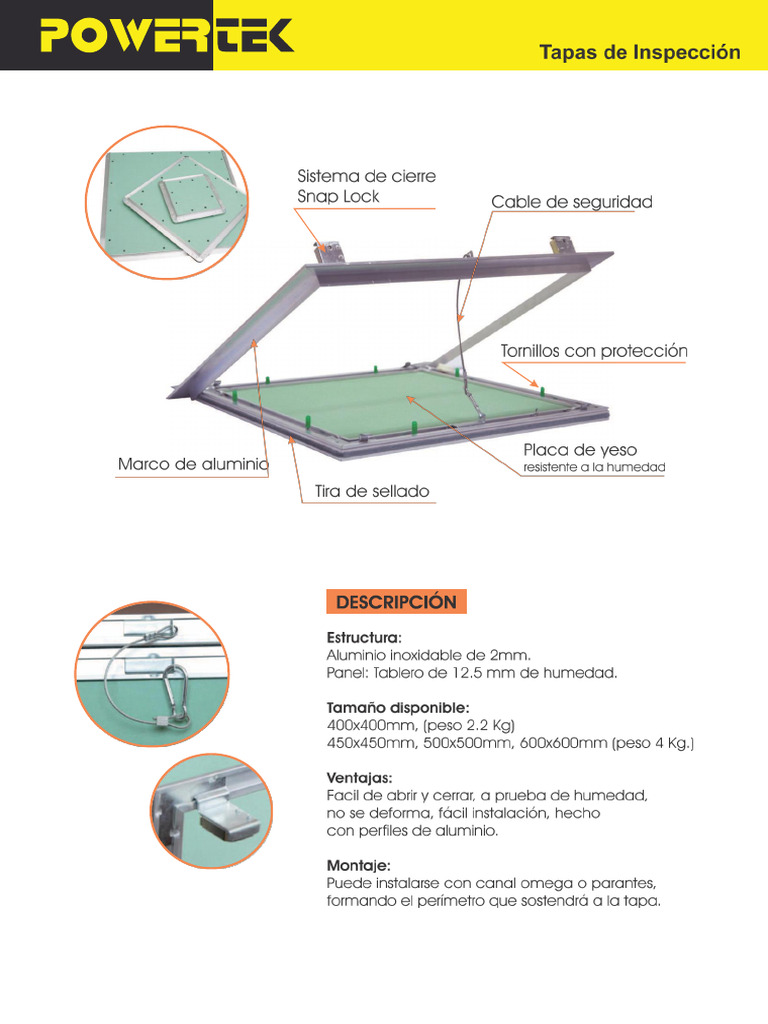 POWERTEK

Tapas de Inspección

Sistema de cierre Snap Lock

Cable de seguridad

Tornillos con protección

Placa de yeso
resistente a la humedad

Marco de aluminio

Tira de sellado

DESCRIPCIÓN

Estructura:
Aluminio inoxidable de 2mm.
Panel: Tablero de 12.5 mm de humedad.

Tamaño disponible:
400x400mm, (peso 2.2 Kg)
450x450mm, 500x500mm, 600x600mm (peso 4 Kg.)

Ventajas:
Facil de abrir y cerrar, a prueba de humedad, no se deforma, fácil instalación, hecho con perfiles de aluminio.

Montaje:
Puede instalarse con canal omega o parantes, formando el perímetro que sostendrá a la tapa.