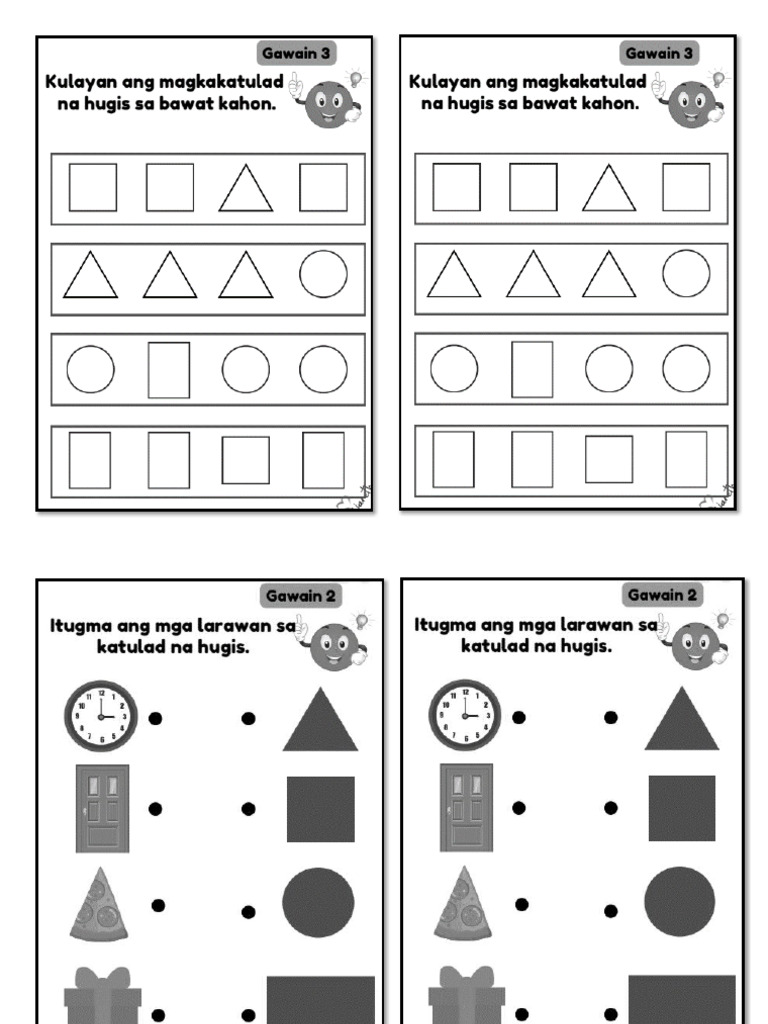 Gawain 3

Kulayan ang magkakatulad na hugis sa bawat kahon.

Gawain 3

Kulayan ang magkakatulad na hugis sa bawat kahon.

Gawain 2

Itugma ang mga larawan sa katulad na hugis.

11 12 1 2 3 4 5 6 7 8 9 10

Gawain 2

Itugma ang mga larawan sa katulad na hugis.

11 12 1 2 3 4 5 6 7 8 9 10