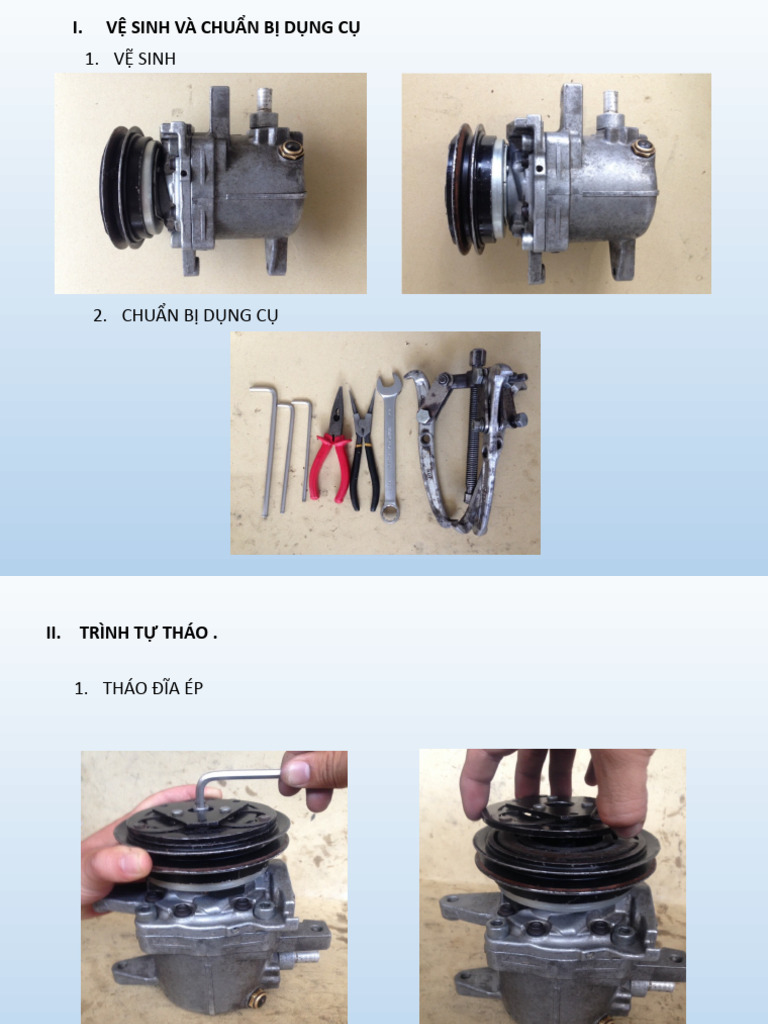 I. VỆ SINH VÀ CHUẨN BỊ DỤNG CỤ

1. VỆ SINH

2. CHUẨN BỊ DỤNG CỤ

II. TRÌNH TỰ THÁO .

1. THÁO ĐĨA ÉP