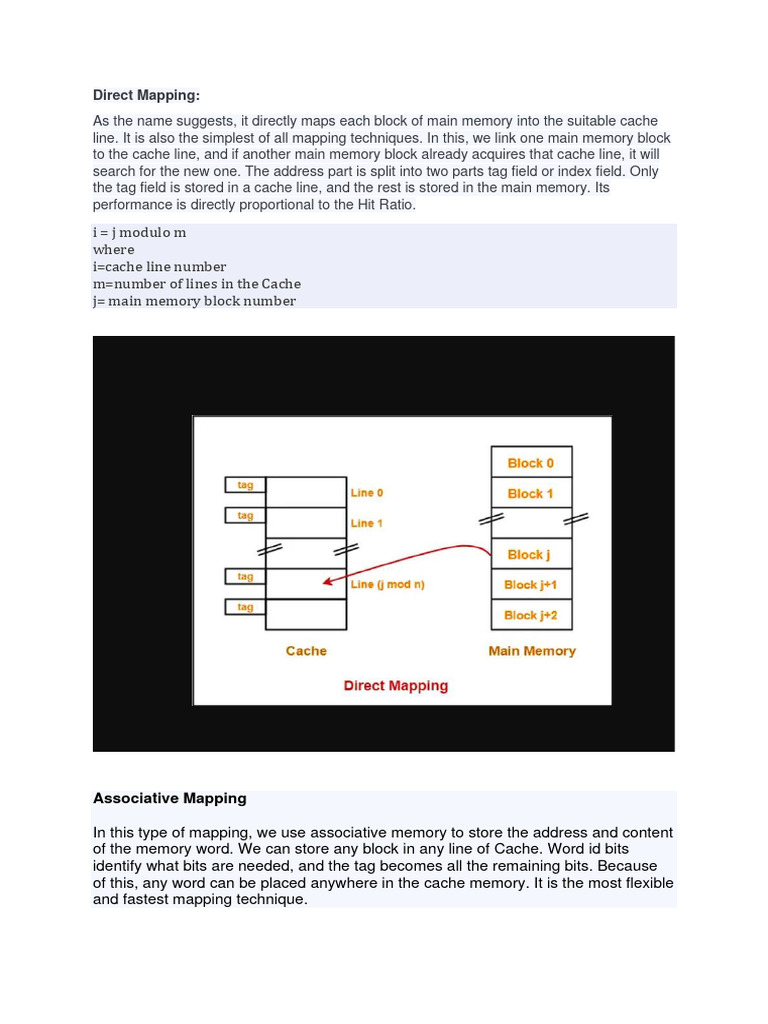 Direct Mapping:

As the name suggests, it directly maps each block of main memory into the suitable cache line. It is also the simplest of all mapping techniques. In this, we link one main memory block to the cache line, and if another main memory block already acquires that cache line, it will search for the new one. The address part is split into two parts tag field or index field. Only the tag field is stored in a cache line, and the rest is stored in the main memory. Its performance is directly proportional to the Hit Ratio.

i = j modulo m
where
i=cache line number
m=number of lines in the Cache
j= main memory block number

tag
tag
tag
tag
Line 0
Line 1
Line (j mod n)
Cache
Block 0
Block 1
Block j
Block j+1
Block j+2
Main Memory
Direct Mapping

Associative Mapping

In this type of mapping, we use associative memory to store the address and content of the memory word. We can store any block in any line of Cache. Word id bits identify what bits are needed, and the tag becomes all the remaining bits. Because of this, any word can be placed anywhere in the cache memory. It is the most flexible and fastest mapping technique.